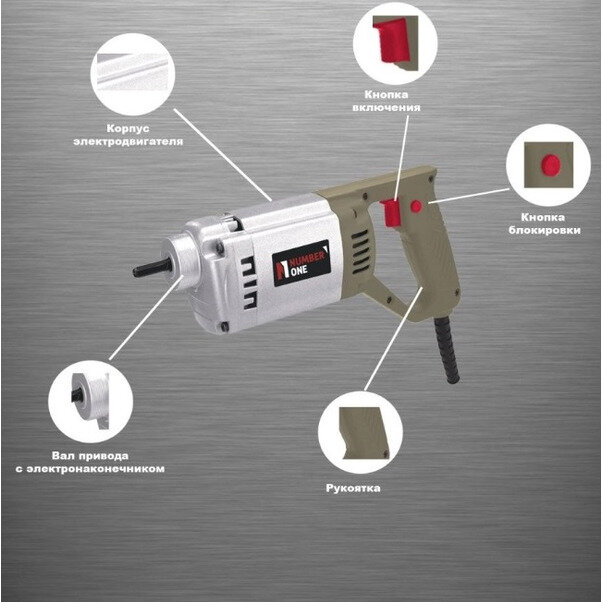 Корпус электродвигателя

Кнопка включения

Кнопка блокировки

NUMBER ONE

Вал привода с электронаконечником

Рукоятка