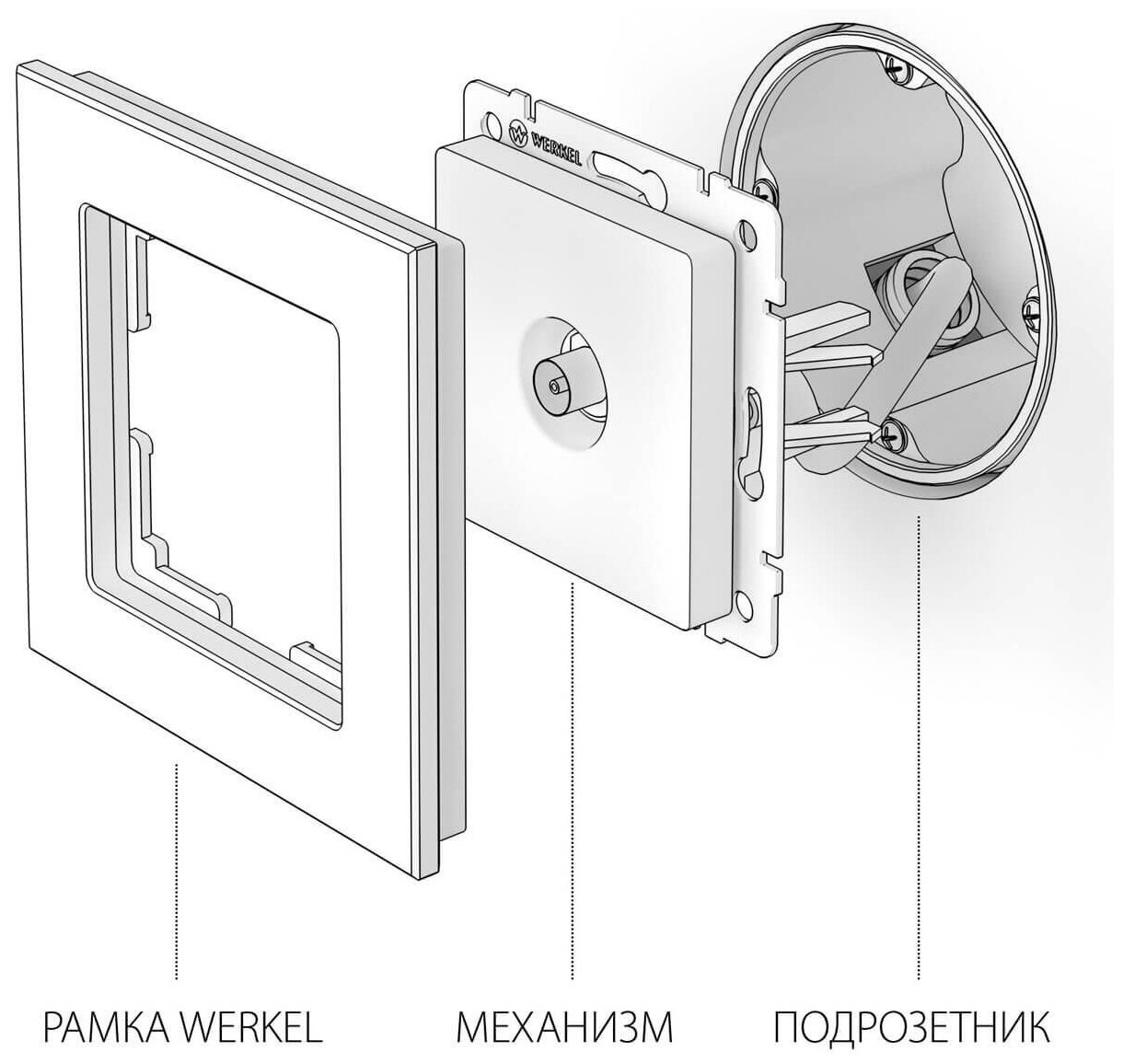 WERKEL

РАМКА WERKEL

МЕХАНИЗМ

ПОДРОЗЕТНИК