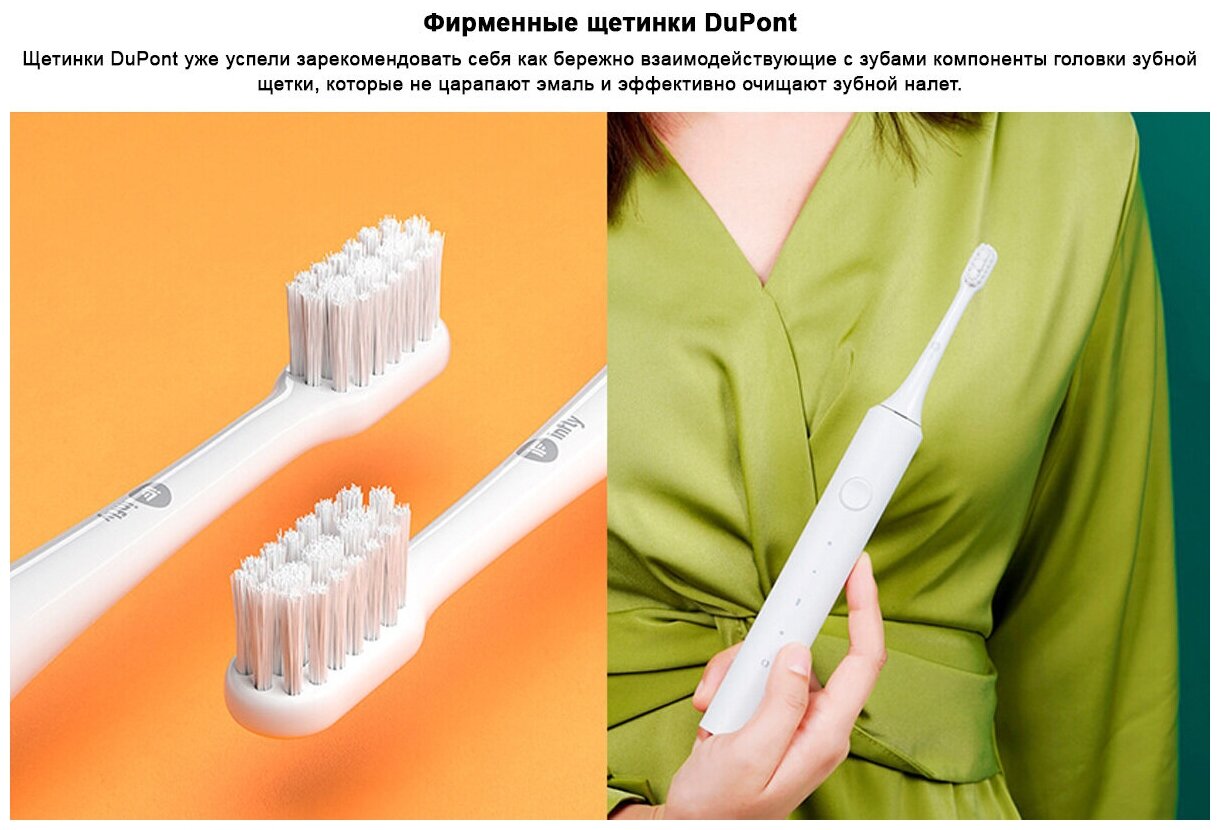 Фирменные щетинки DuPont

Щетинки DuPont уже успели зарекомендовать себя как бережно взаимодействующие с зубами компоненты головки зубной щетки, которые не царапают эмаль и эффективно очищают зубной налет.

infly

infly