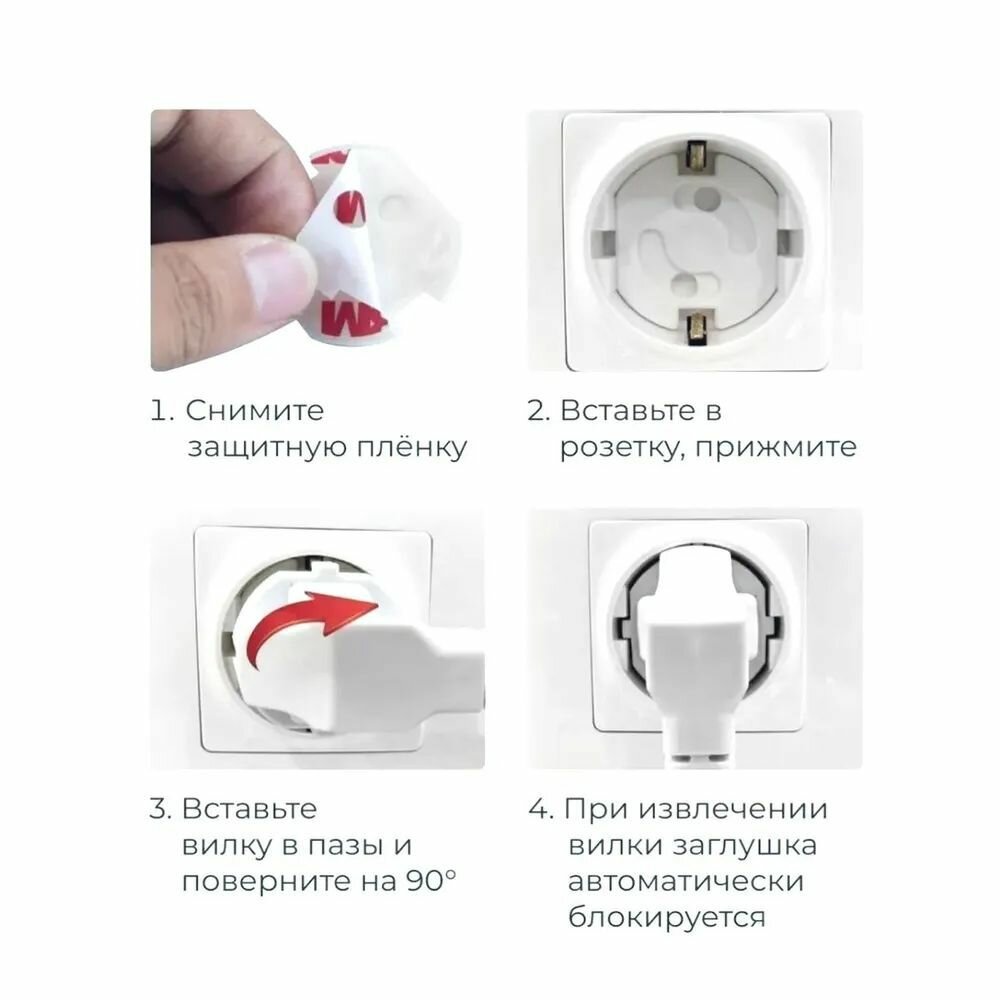 3M

3M

1. Снимите защитную плёнку

2. Вставьте в розетку, прижмите

3. Вставьте вилку в пазы и поверните на 90°

4. При извлечении вилки заглушка автоматически блокируется