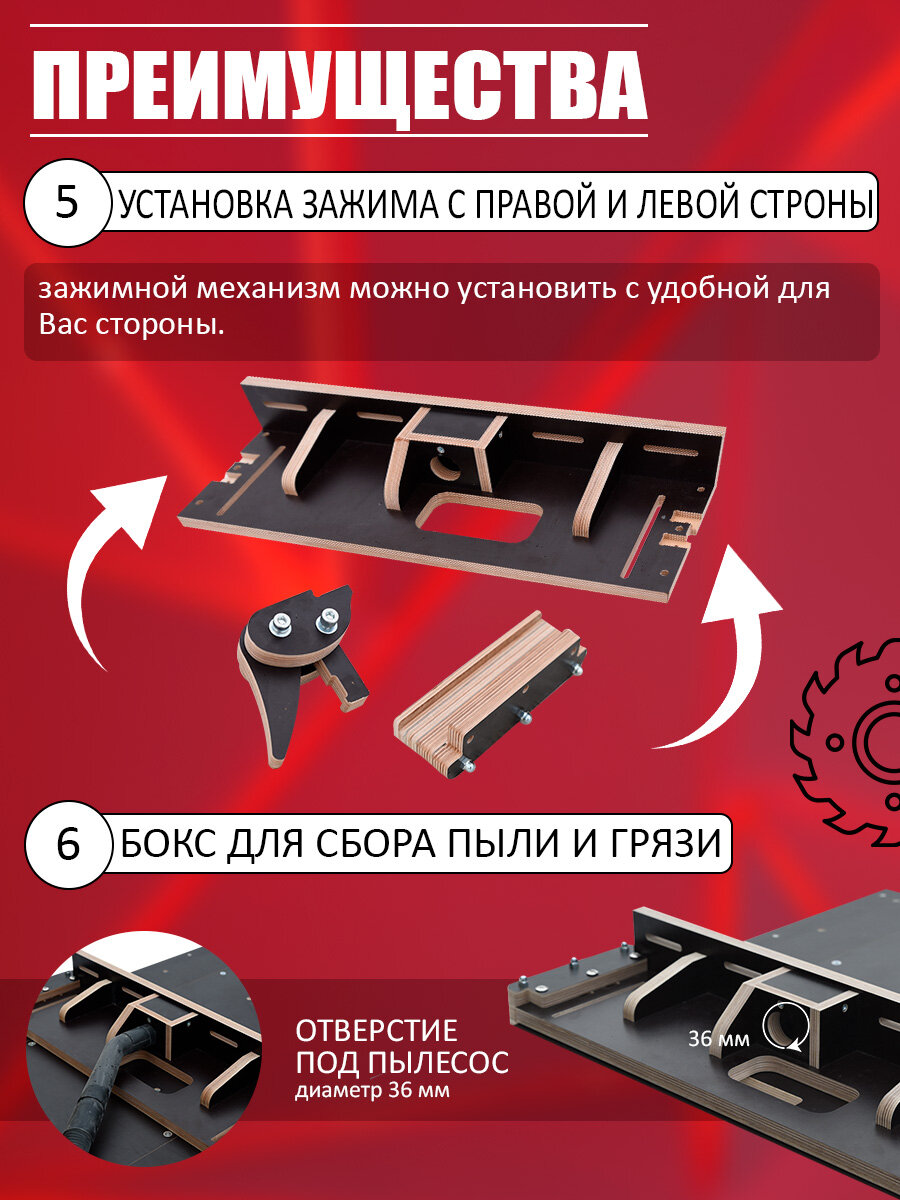 ПРЕИМУЩЕСТВА

5 УСТАНОВКА ЗАЖИМА С ПРАВОЙ И ЛЕВОЙ СТРОНЫ

зажимной механизм можно установить с удобной для Вас стороны.

6 БОКС ДЛЯ СБОРА ПЫЛИ И ГРЯЗИ

ОТВЕРСТИЕ ПОД ПЫЛЕСОС
диаметр 36 мм

36 мм