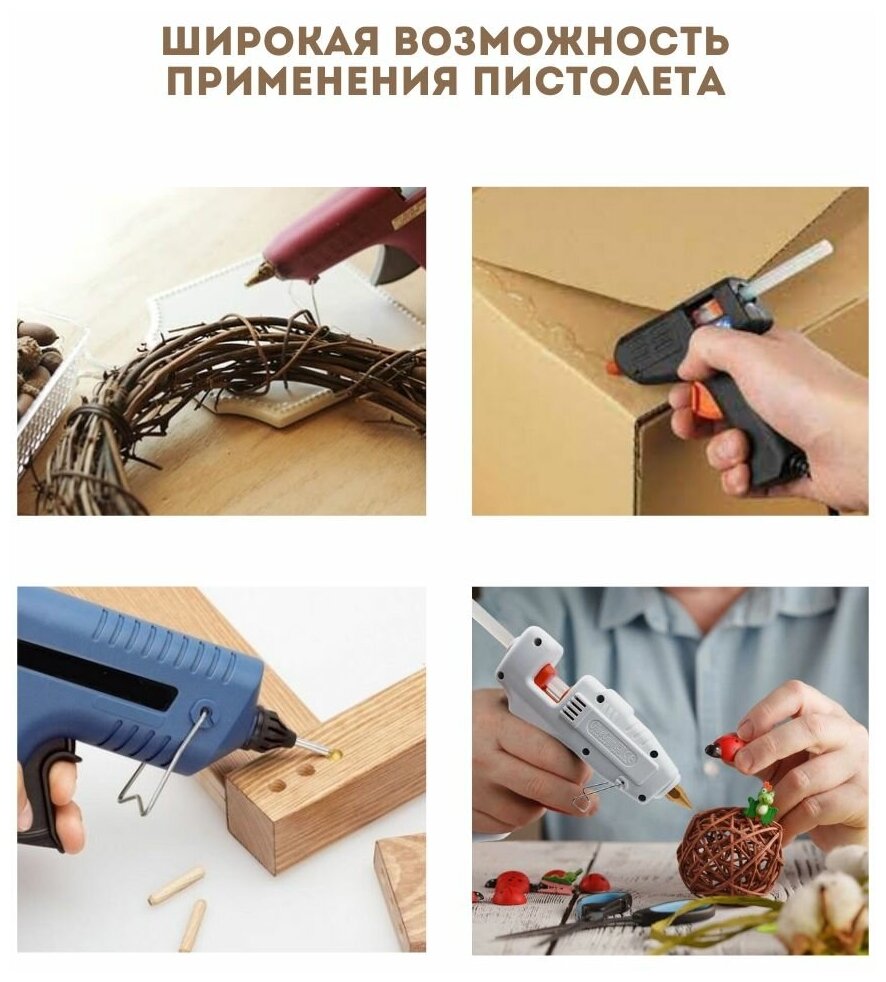 ШИРОКАЯ ВОЗМОЖНОСТЬ ПРИМЕНЕНИЯ ПИСТОЛЕТА