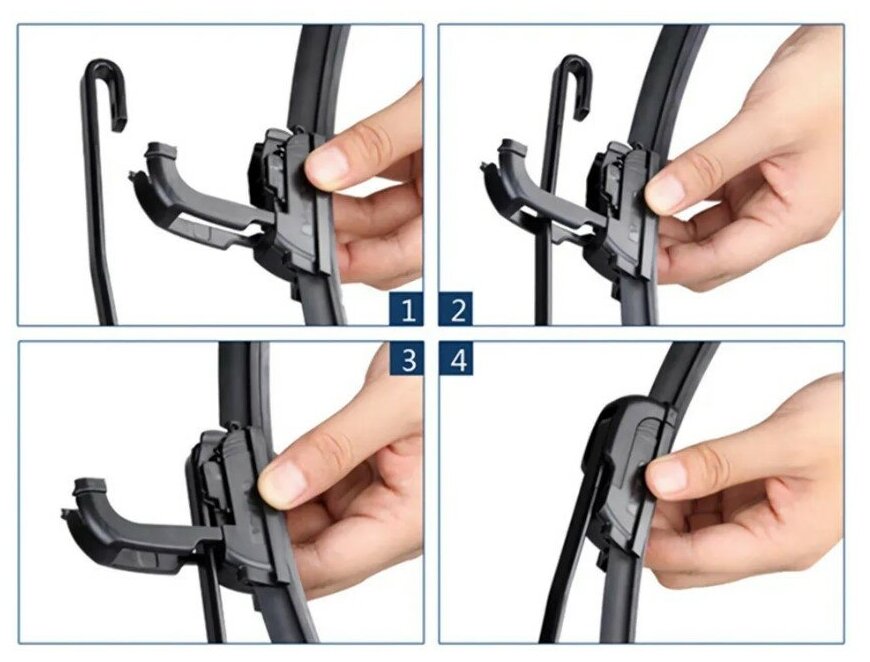 1
2
3
4