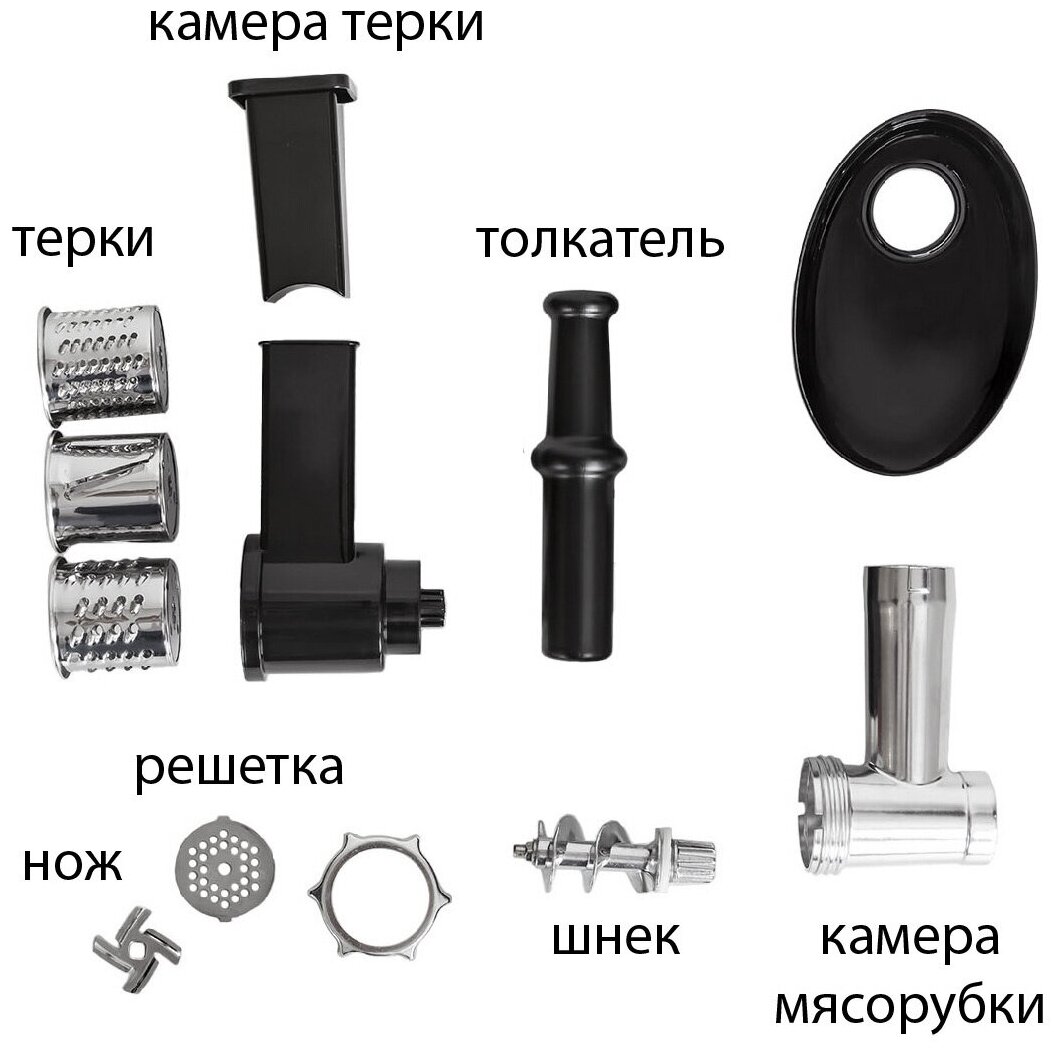 камера терки

терки

толкатель

решетка

нож

шнек

камера мясорубки