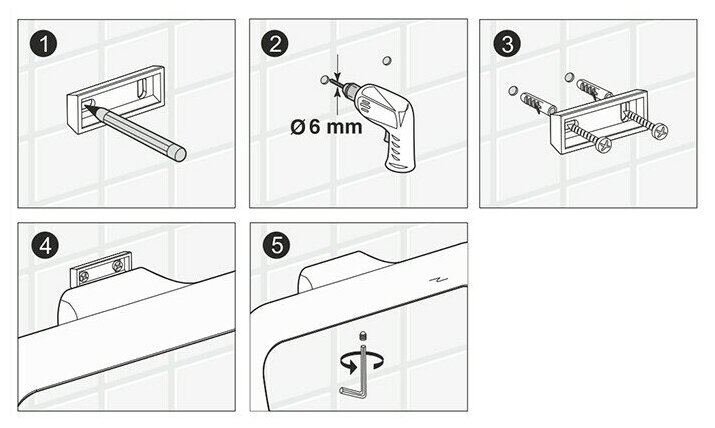 1

2

Ø 6 mm

3

4

5