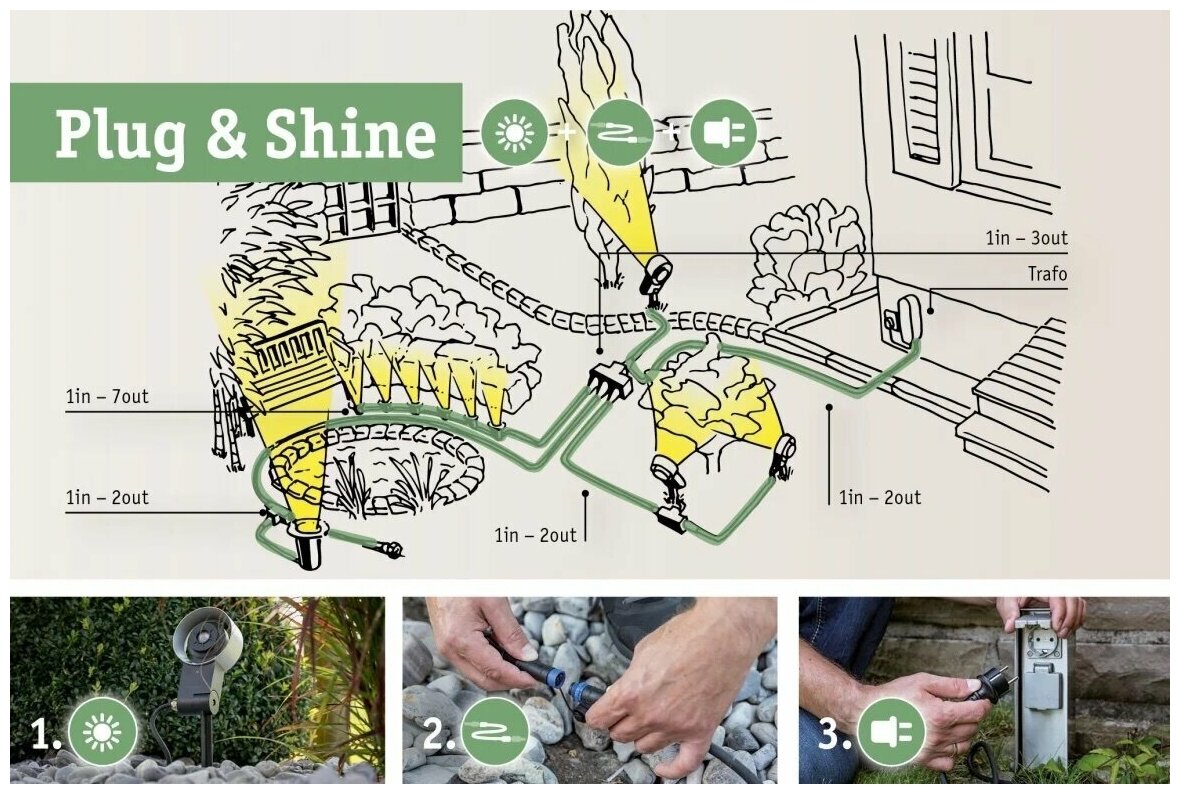 Plug & Shine

+ +

1in – 3out

Trafo

1in – 7out

1in – 2out

1in – 2out

1in – 2out

1.

2.

3.