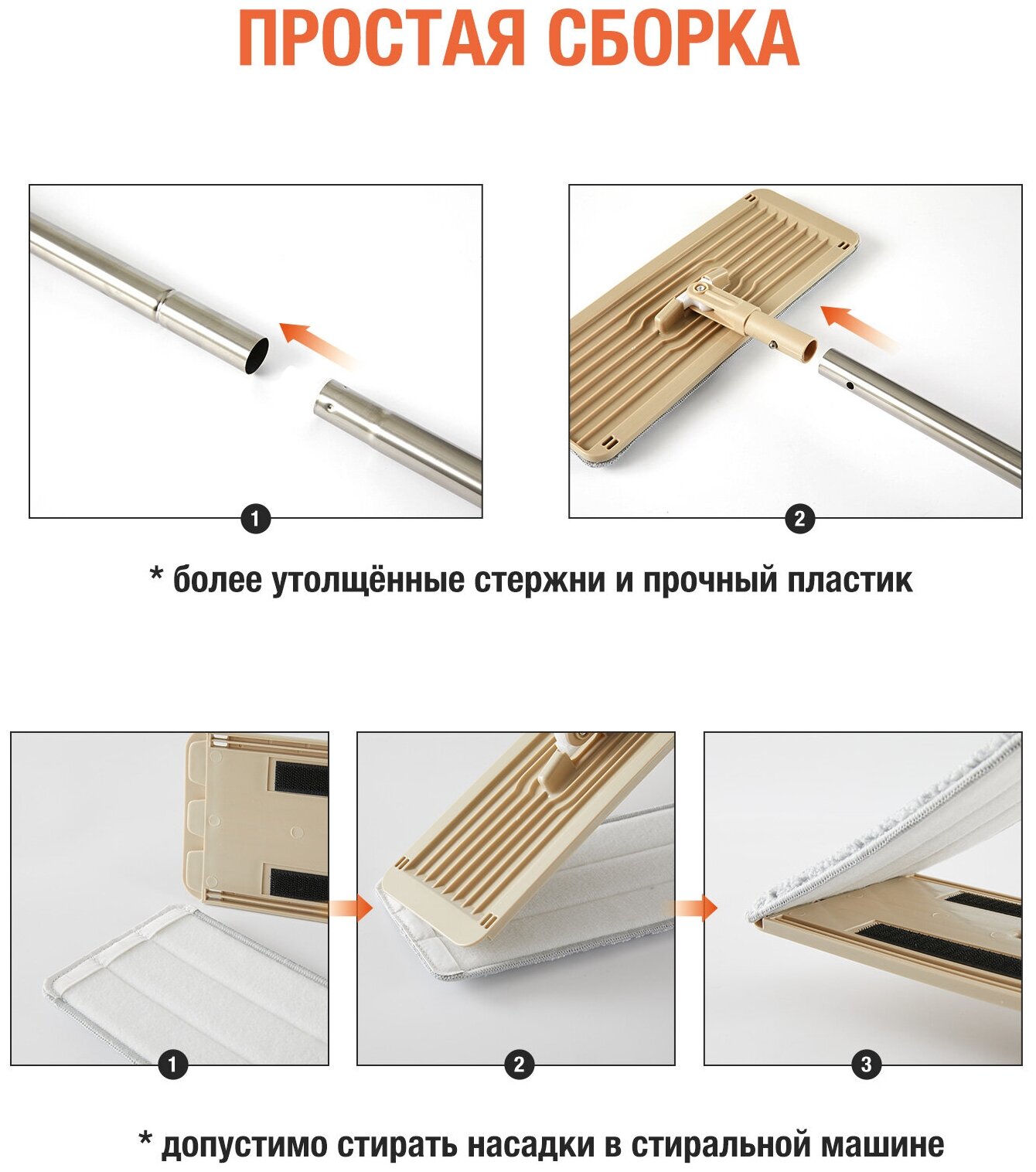 ПРОСТАЯ СБОРКА

1

2

* более утолщённые стержни и прочный пластик

1

2

3

* допустимо стирать насадки в стиральной машине