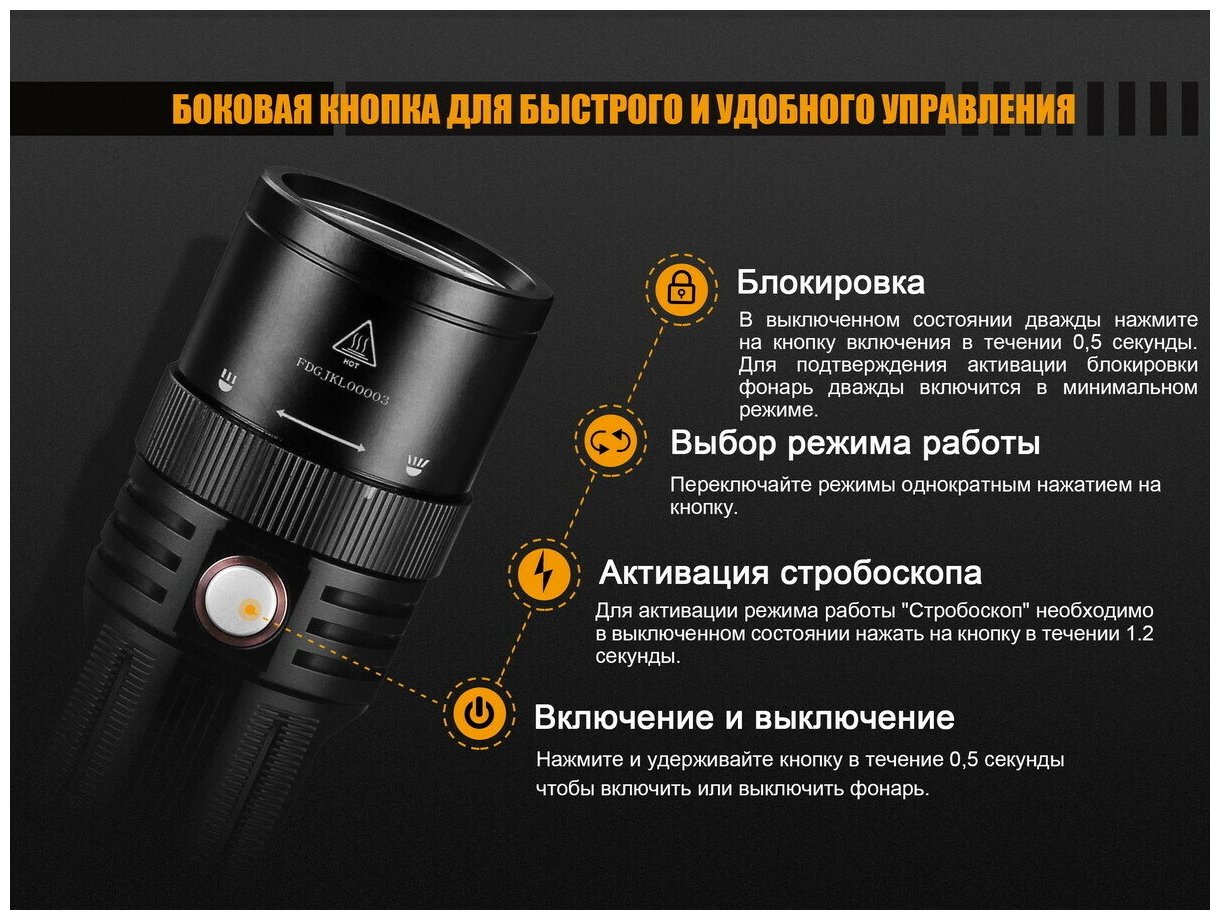 БОКОВАЯ КНОПКА ДЛЯ БЫСТРОГО И УДОБНОГО УПРАВЛЕНИЯ

HOT

FDGJKL00003

Блокировка

В выключенном состоянии дважды нажмите на кнопку включения в течении 0,5 секунды. Для подтверждения активации блокировки фонарь дважды включится в минимальном режиме.

Выбор режима работы

Переключайте режимы однократным нажатием на кнопку.

Активация стробоскопа

Для активации режима работы "Стробоскоп" необходимо в выключенном состоянии нажать на кнопку в течении 1.2 секунды.

Включение и выключение

Нажмите и удерживайте кнопку в течение 0,5 секунды чтобы включить или выключить фонарь.