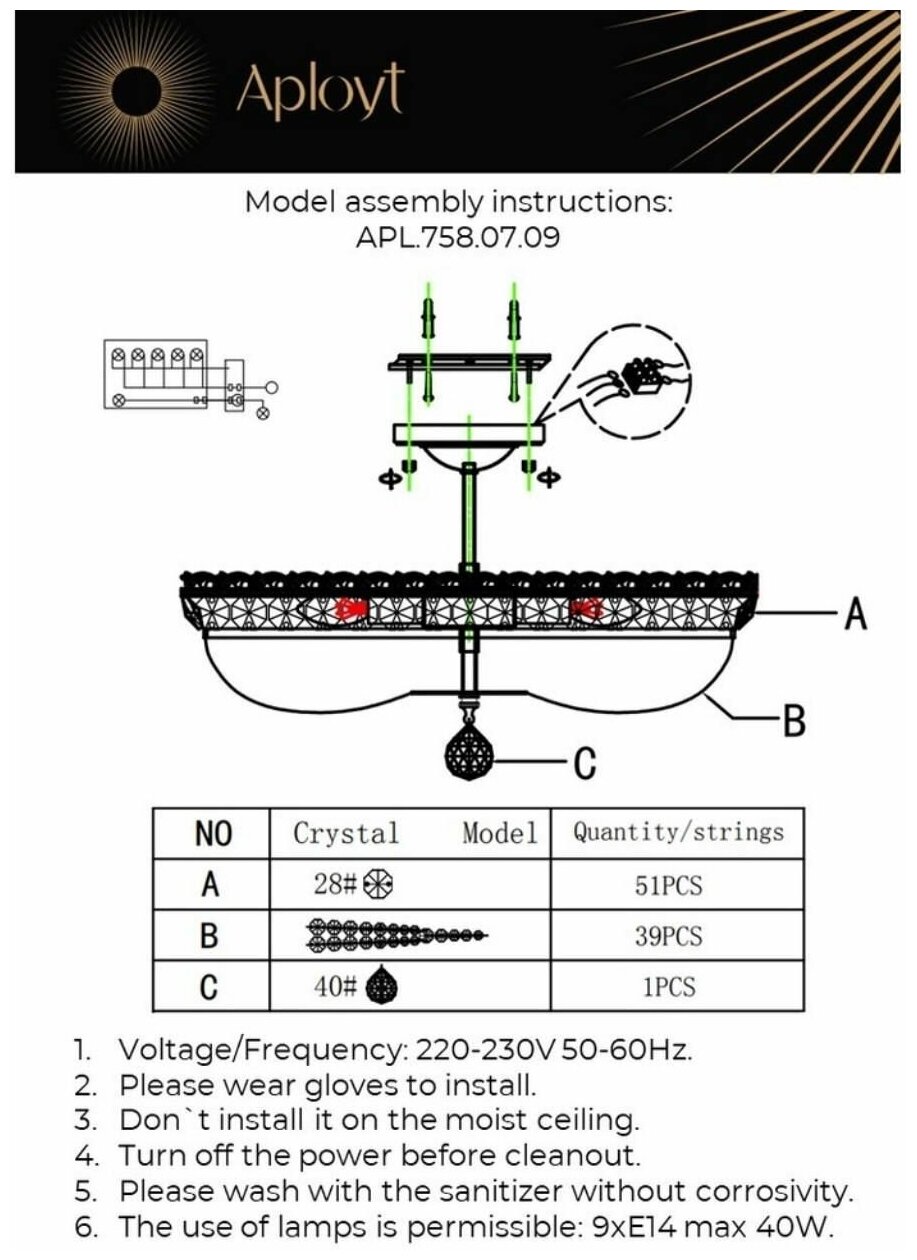 Aployt

Model assembly instructions:
APL.758.07.09

A

B

C

| NO | Crystal Model | Quantity/strings |
|---|---|---|
| A | 28# | 51PCS |
| B | | 39PCS |
| C | 40# | 1PCS |

1. Voltage/Frequency: 220-230V 50-60Hz.
2. Please wear gloves to install.
3. Don`t install it on the moist ceiling.
4. Turn off the power before cleanout.
5. Please wash with the sanitizer without corrosivity.
6. The use of lamps is permissible: 9xE14 max 40W.