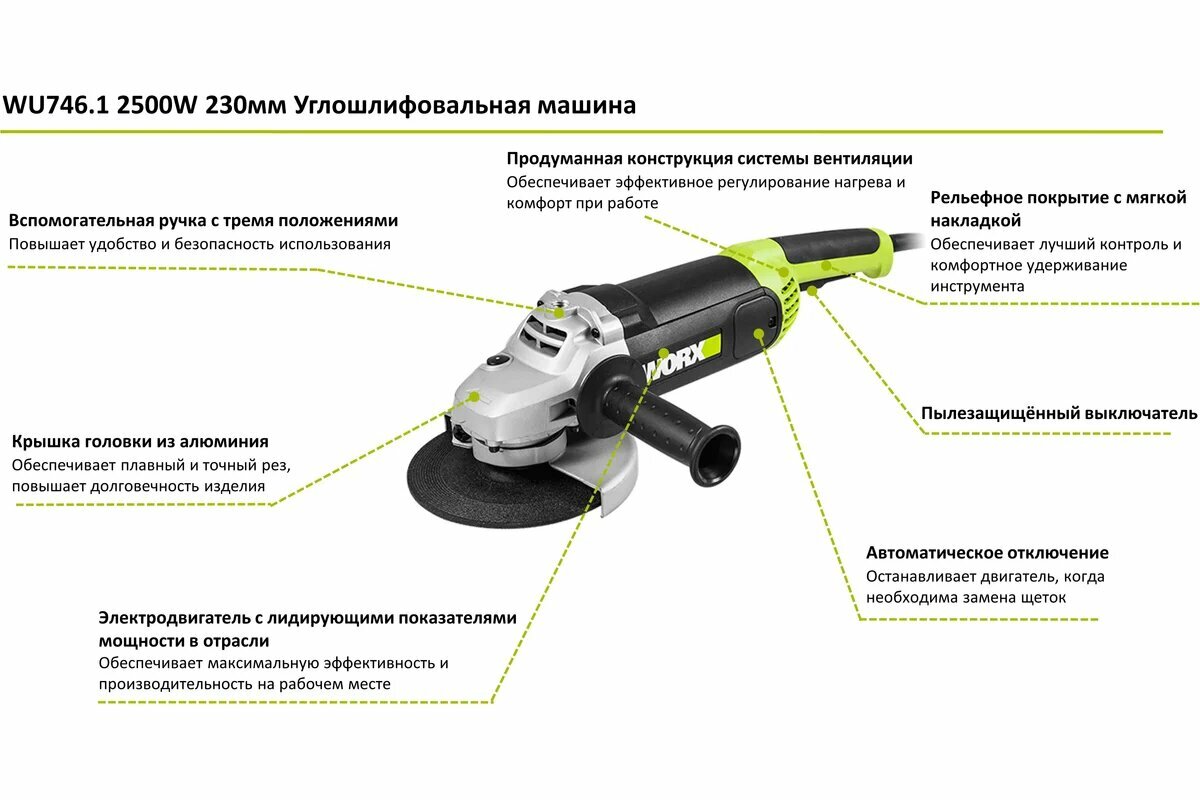 WU746.1 2500W 230мм Углошлифовальная машина

Продуманная конструкция системы вентиляции
Обеспечивает эффективное регулирование нагрева и комфорт при работе

Вспомогательная ручка с тремя положениями
Повышает удобство и безопасность использования

Рельефное покрытие с мягкой накладкой
Обеспечивает лучший контроль и комфортное удерживание инструмента

WORX

Пылезащищённый выключатель

Крышка головки из алюминия
Обеспечивает плавный и точный рез, повышает долговечность изделия

Автоматическое отключение
Останавливает двигатель, когда необходима замена щеток

Электродвигатель с лидирующими показателями мощности в отрасли
Обеспечивает максимальную эффективность и производительность на рабочем месте