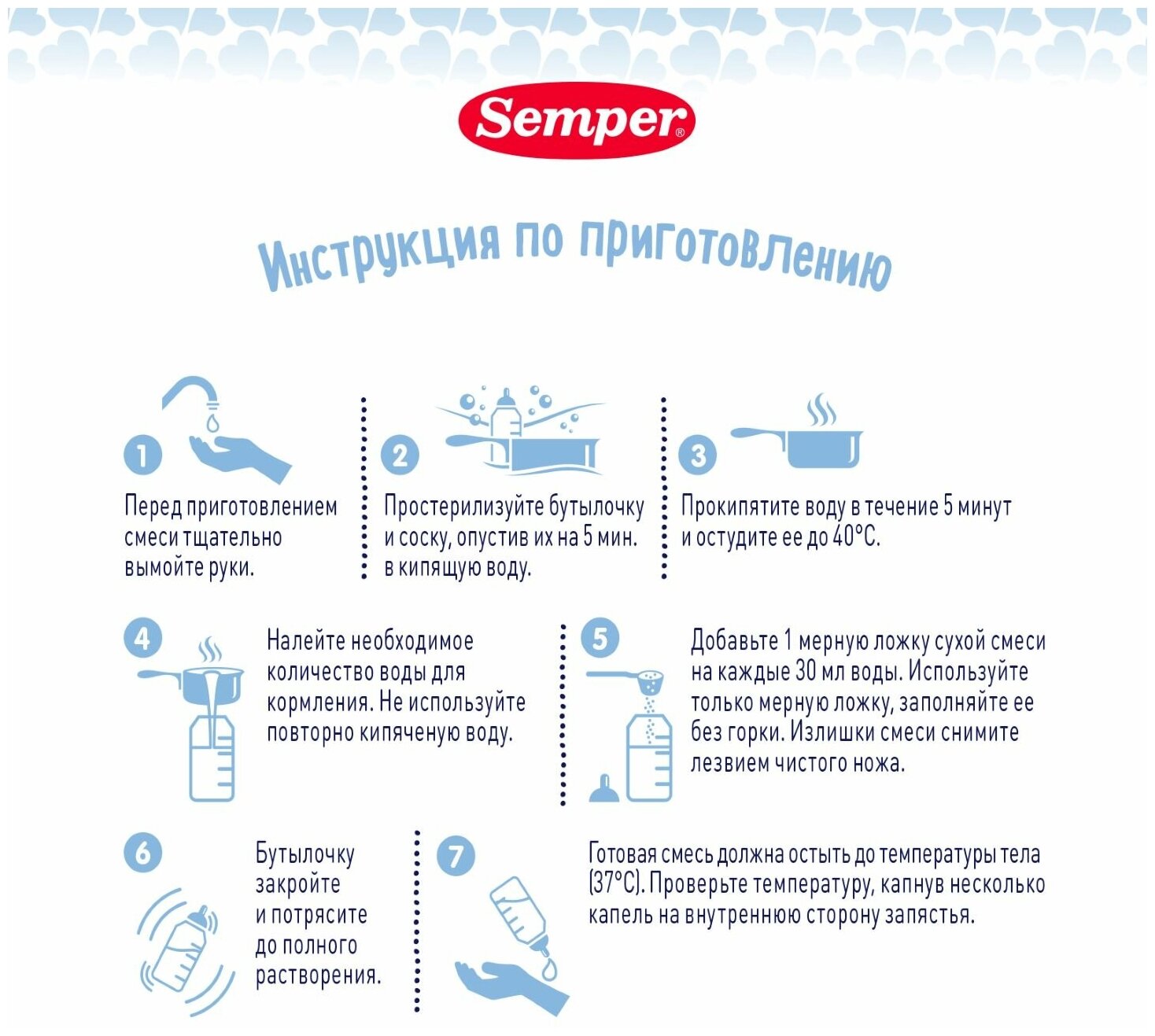 Semper®

Инструкция по приготовлению

1

Перед приготовлением смеси тщательно вымойте руки.

2

Простерилизуйте бутылочку и соску, опустив их на 5 мин. в кипящую воду.

3

Прокипятите воду в течение 5 минут и остудите ее до 40°С.

4

Налейте необходимое количество воды для кормления. Не используйте повторно кипяченую воду.

5

Добавьте 1 мерную ложку сухой смеси на каждые 30 мл воды. Используйте только мерную ложку, заполняйте ее без горки. Излишки смеси снимите лезвием чистого ножа.

6

Бутылочку закройте и потрясите до полного растворения.

7

Готовая смесь должна остыть до температуры тела (37°С). Проверьте температуру, капнув несколько капель на внутреннюю сторону запястья.