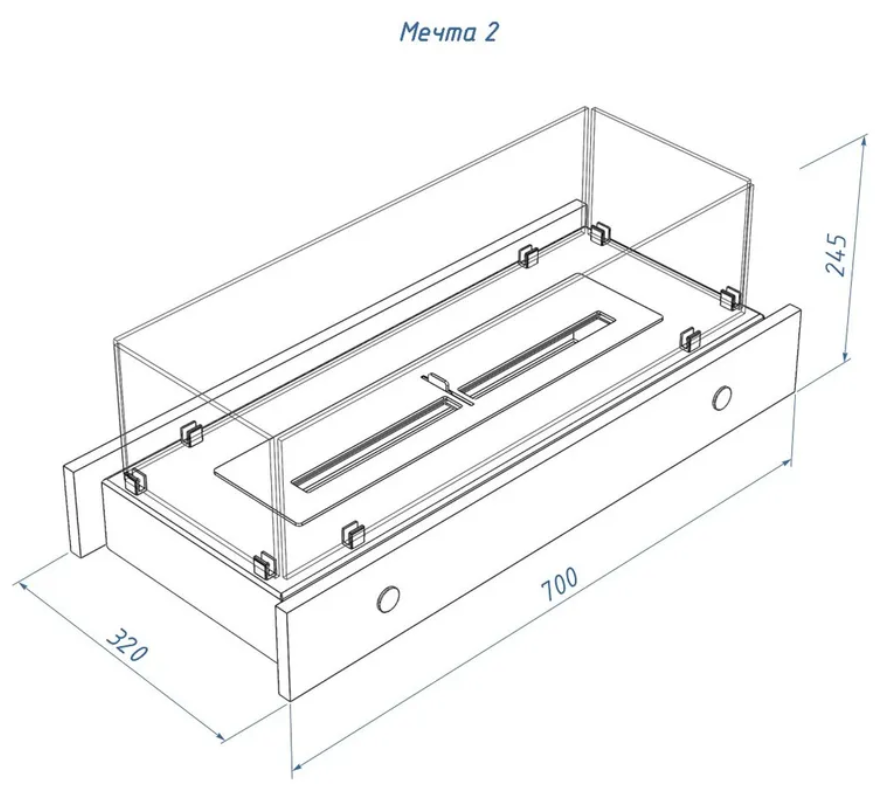 Мечта 2

245

700

320