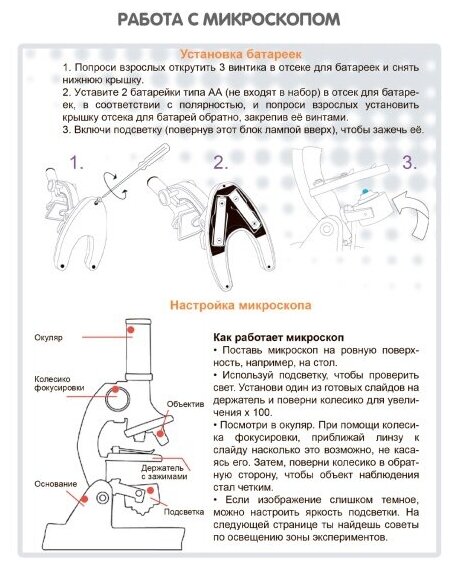 РАБОТА С МИКРОСКОПОМ

Установка батареек

1. Попроси взрослых открутить 3 винтика в отсеке для батареек и снять нижнюю крышку.
2. Уставите 2 батарейки типа АА (не входят в набор) в отсек для батареек, в соответствии с полярностью, и попроси взрослых установить крышку отсека для батарей обратно, закрепив её винтами.
3. Включи подсветку (повернув этот блок лампой вверх), чтобы зажечь её.

1.

2.

3.

Настройка микроскопа

Окуляр

Колесико фокусировки

Объектив

Держатель с зажимами

Основание

Подсветка

Как работает микроскоп
• Поставь микроскоп на ровную поверхность, например, на стол.
• Используй подсветку, чтобы проверить свет. Установи один из готовых слайдов на держатель и поверни колесико для увеличения х 100.
• Посмотри в окуляр. При помощи колесика фокусировки, приближай линзу к слайду насколько это возможно, не касаясь его. Затем, поверни колесико в обратную сторону, чтобы объект наблюдения стал четким.
• Если изображение слишком темное, можно настроить яркость подсветки. На следующей странице ты найдешь советы по освещению зоны экспериментов.