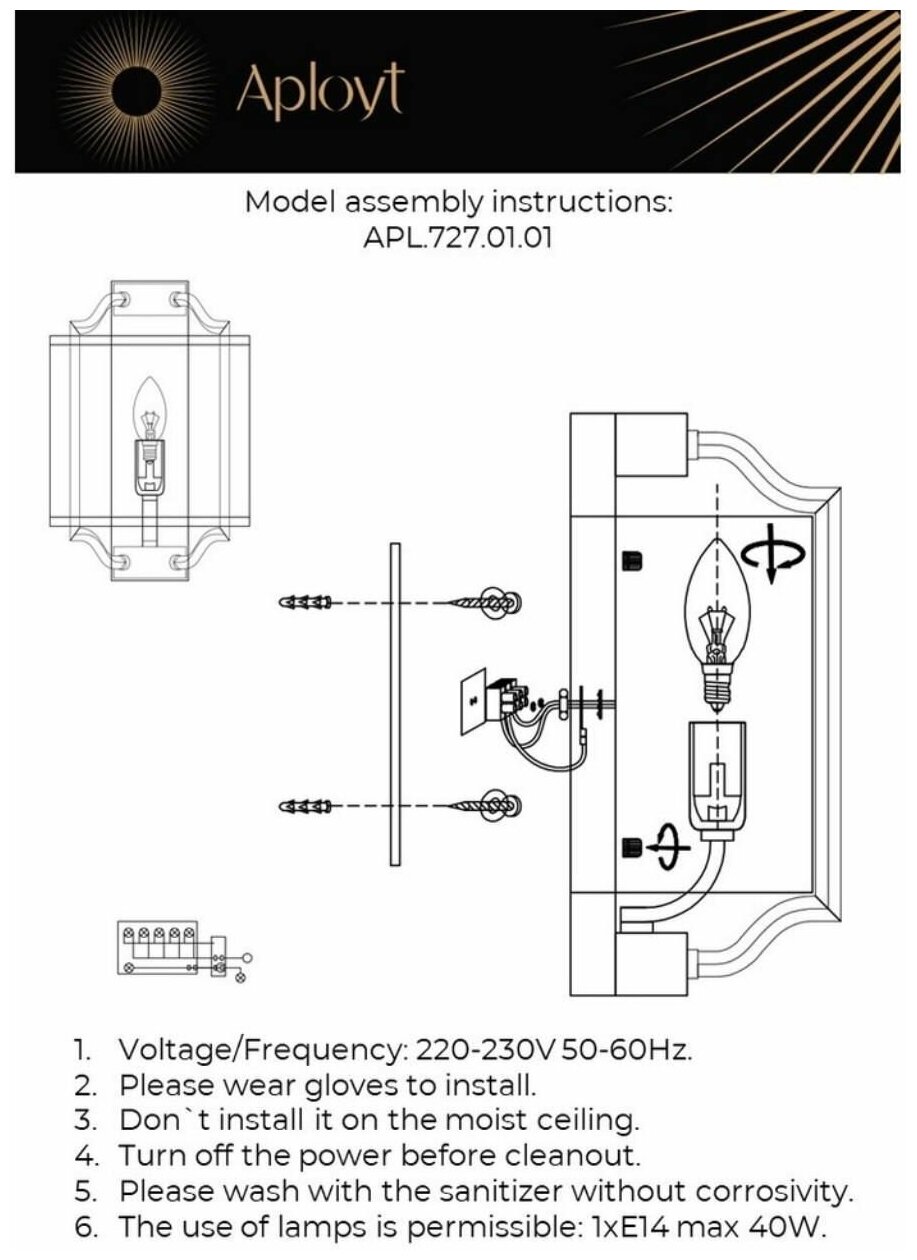 Aployt

Model assembly instructions:
APL.727.01.01

1. Voltage/Frequency: 220-230V 50-60Hz.
2. Please wear gloves to install.
3. Don`t install it on the moist ceiling.
4. Turn off the power before cleanout.
5. Please wash with the sanitizer without corrosivity.
6. The use of lamps is permissible: 1xE14 max 40W.