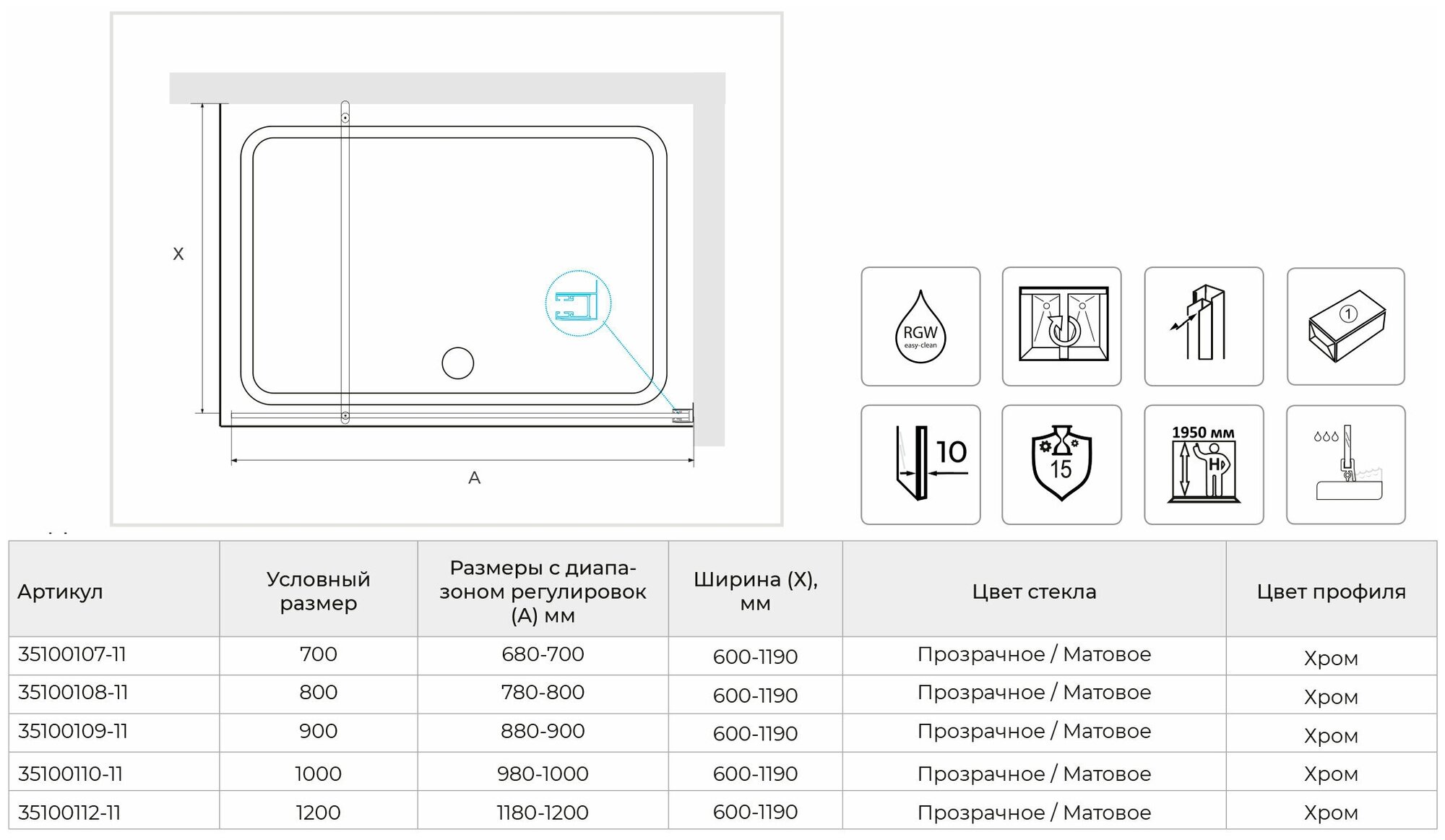 X

A

RGW
easy-clean

1

10

15

1950 мм
H

| Артикул | Условный размер | Размеры с диапазоном регулировок (А) мм | Ширина (X), мм | Цвет стекла | Цвет профиля |
|---|---|---|---|---|---|
| 35100107-11 | 700 | 680-700 | 600-1190 | Прозрачное / Матовое | Хром |
| 35100108-11 | 800 | 780-800 | 600-1190 | Прозрачное / Матовое | Хром |
| 35100109-11 | 900 | 880-900 | 600-1190 | Прозрачное / Матовое | Хром |
| 35100110-11 | 1000 | 980-1000 | 600-1190 | Прозрачное / Матовое | Хром |
| 35100112-11 | 1200 | 1180-1200 | 600-1190 | Прозрачное / Матовое | Хром |