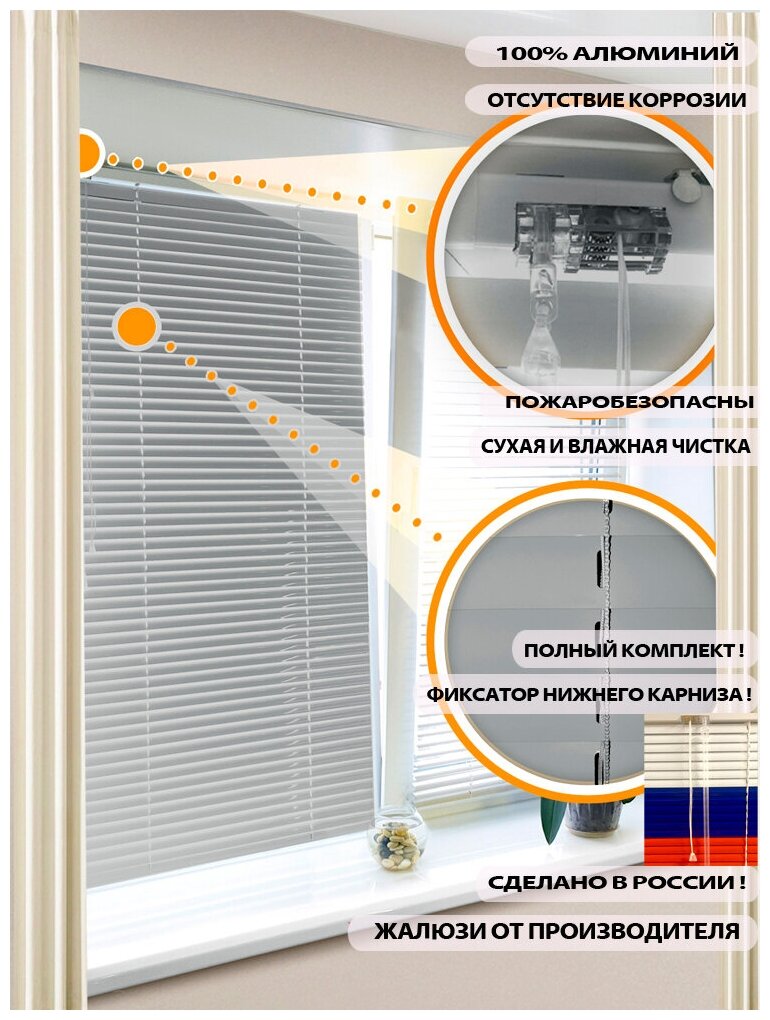 100% АЛЮМИНИЙ

ОТСУТСТВИЕ КОРРОЗИИ

ПОЖАРОБЕЗОПАСНЫ

СУХАЯ И ВЛАЖНАЯ ЧИСТКА

ПОЛНЫЙ КОМПЛЕКТ !

ФИКСАТОР НИЖНЕГО КАРНИЗА !

СДЕЛАНО В РОССИИ !

ЖАЛЮЗИ ОТ ПРОИЗВОДИТЕЛЯ