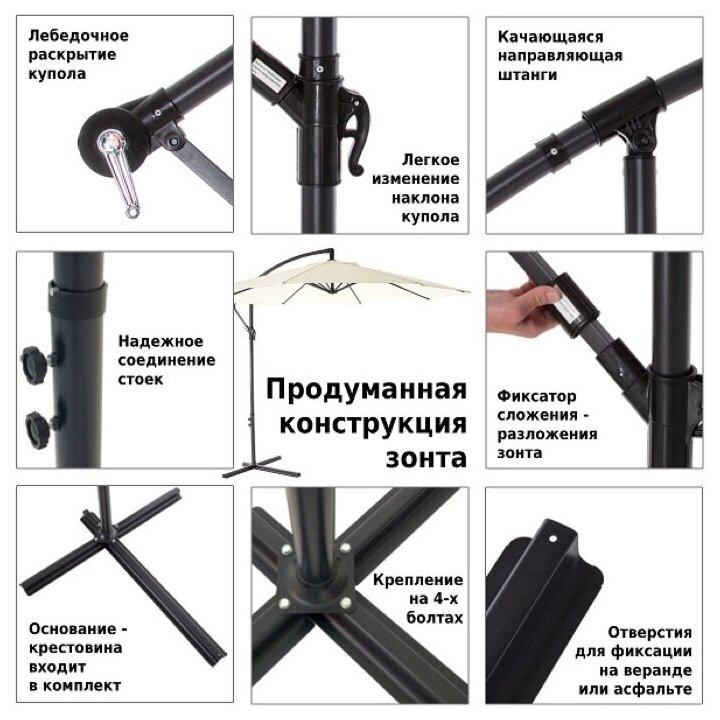 Лебедочное раскрытие купола

Легкое изменение наклона купола

Качающаяся направляющая штанги

Надежное соединение стоек

Продуманная конструкция зонта

Фиксатор сложения - разложения зонта

Основание - крестовина входит в комплект

Крепление на 4-х болтах

Отверстия для фиксации на веранде или асфальте