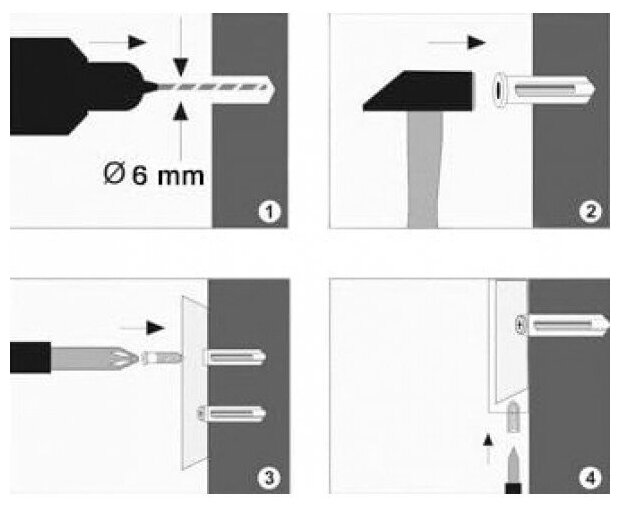 Ø 6 mm

1

2

3

4