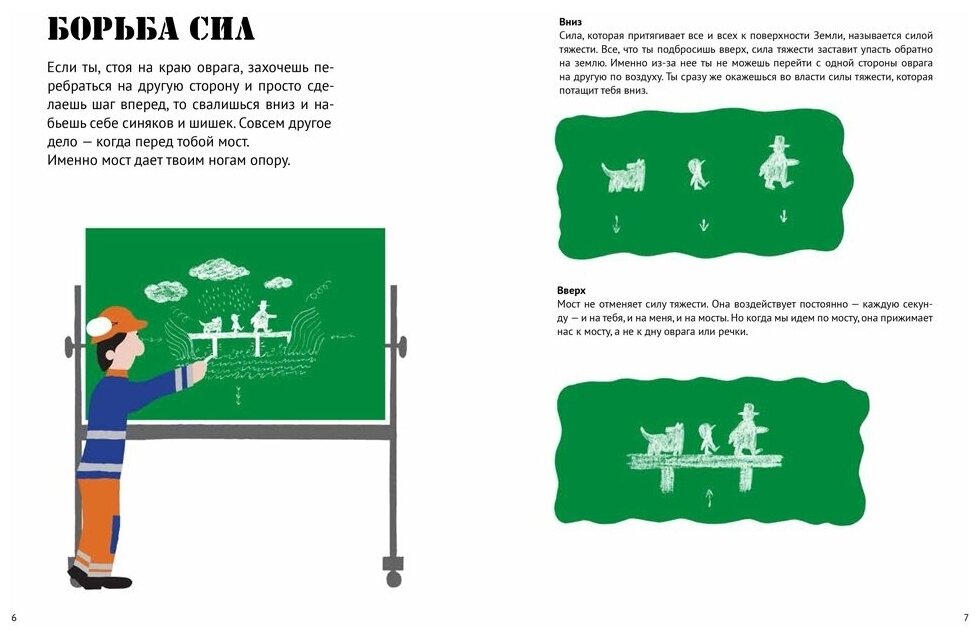 БОРЬБА СИЛ

Если ты, стоя на краю оврага, захочешь перебраться на другую сторону и просто сделаешь шаг вперед, то свалишься вниз и набьешь себе синяков и шишек. Совсем другое дело — когда перед тобой мост. Именно мост дает твоим ногам опору.

6

Вниз
Сила, которая притягивает все и всех к поверхности Земли, называется силой тяжести. Все, что ты подбросишь вверх, сила тяжести заставит упасть обратно на землю. Именно из-за нее ты не можешь перейти с одной стороны оврага на другую по воздуху. Ты сразу же окажешься во власти силы тяжести, которая потащит тебя вниз.

Вверх
Мост не отменяет силу тяжести. Она воздействует постоянно — каждую секунду — и на тебя, и на меня, и на мосты. Но когда мы идем по мосту, она прижимает нас к мосту, а не к дну оврага или речки.

7