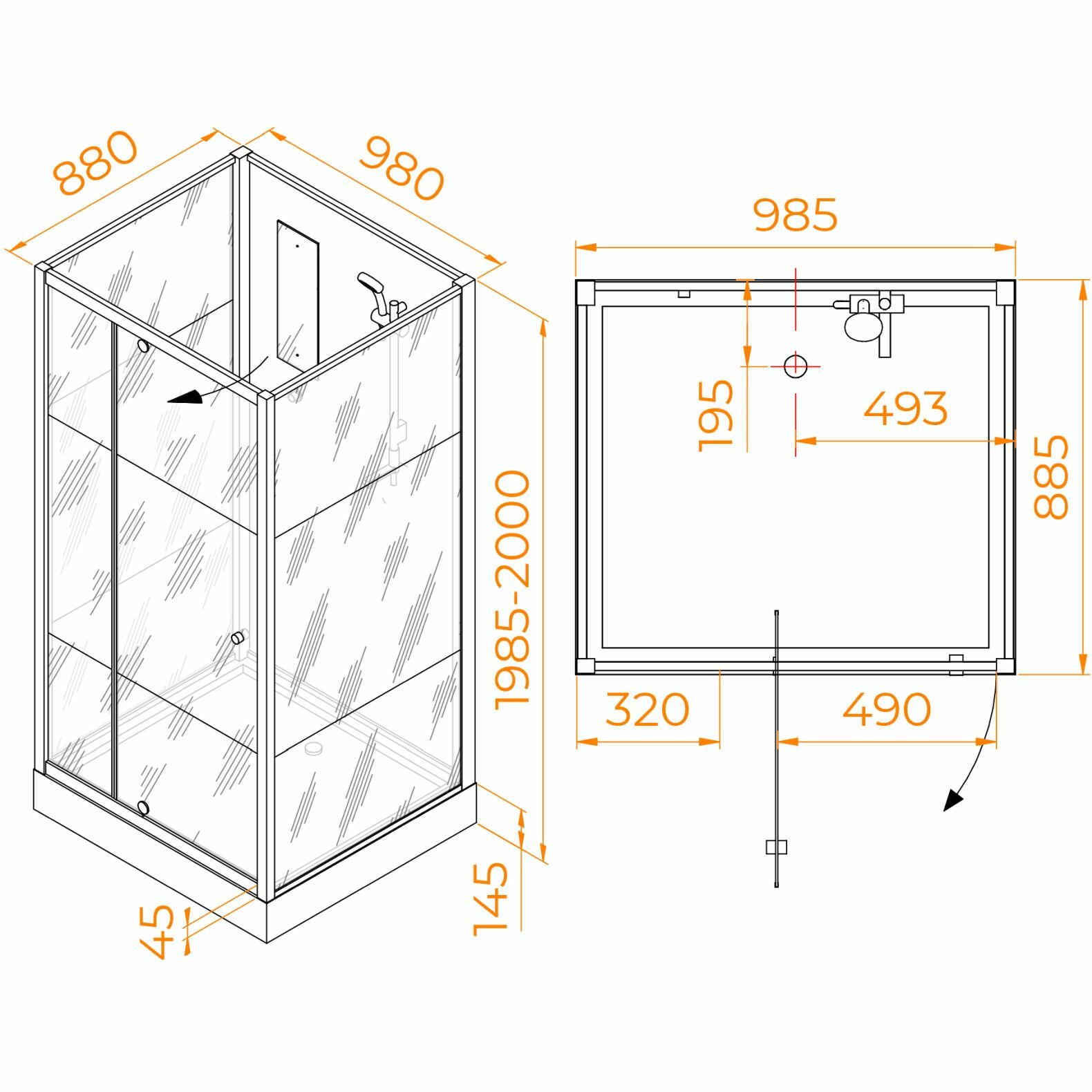 880
980
1985-2000
145
45
985
195
493
885
320
490