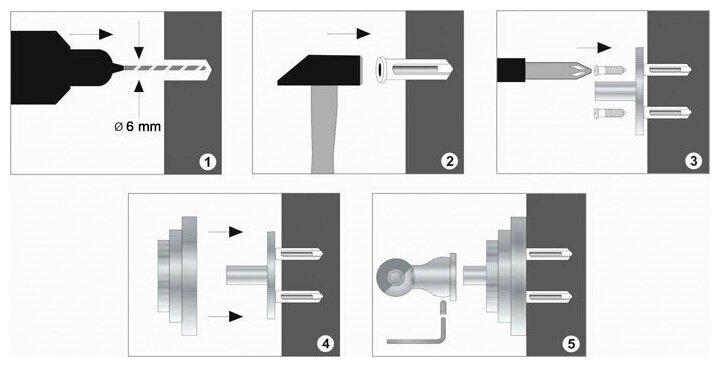 ø 6 mm

1

2

3

4

5