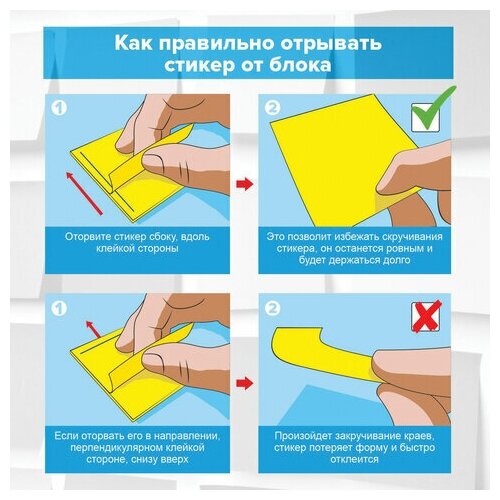 Как правильно отрывать стикер от блока

1

Оторвите стикер сбоку, вдоль клейкой стороны

2

Это позволит избежать скручивания стикера, он останется ровным и будет держаться долго

1

Если оторвать его в направлении, перпендикулярном клейкой стороне, снизу вверх

2

Произойдет закручивание краев, стикер потеряет форму и быстро отклеится