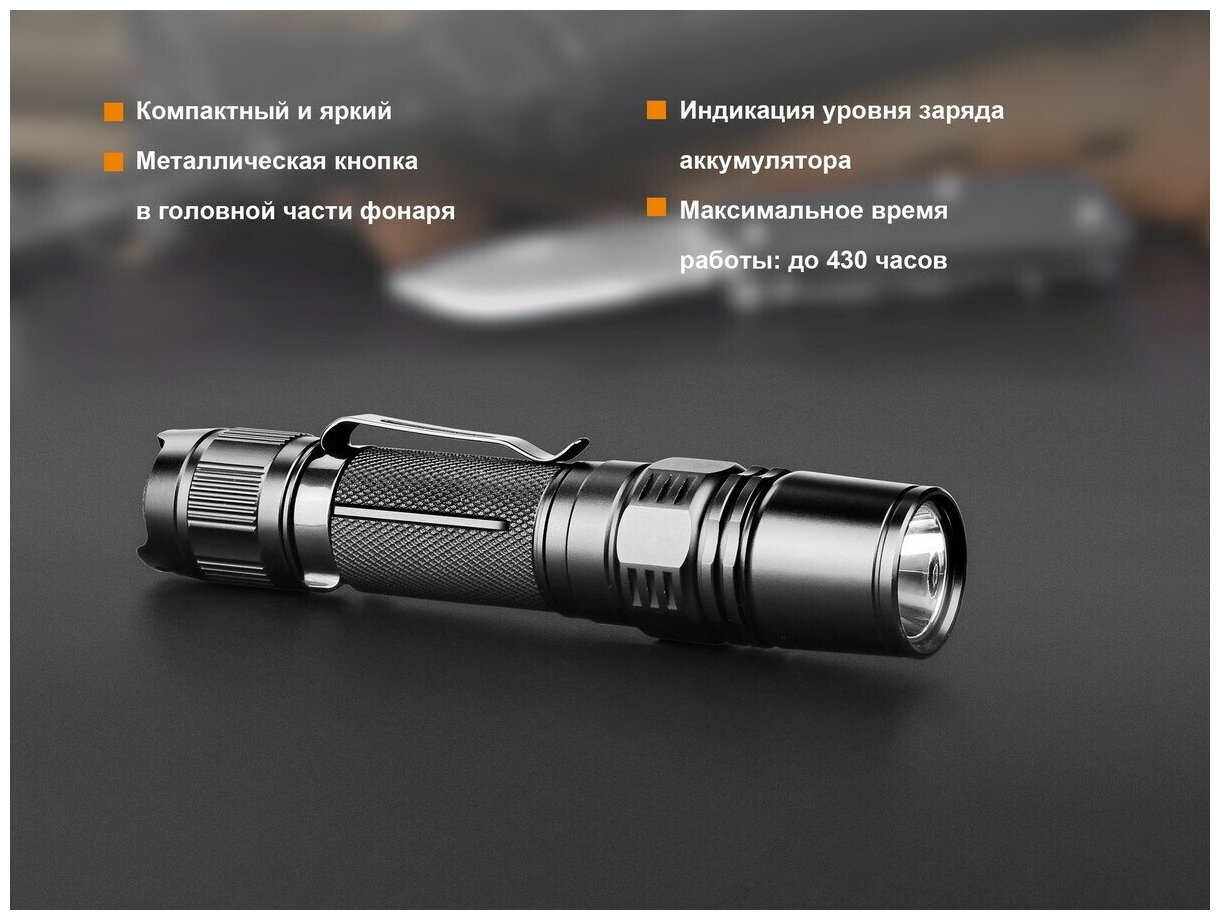 Компактный и яркий

Металлическая кнопка в головной части фонаря

Индикация уровня заряда аккумулятора

Максимальное время работы: до 430 часов