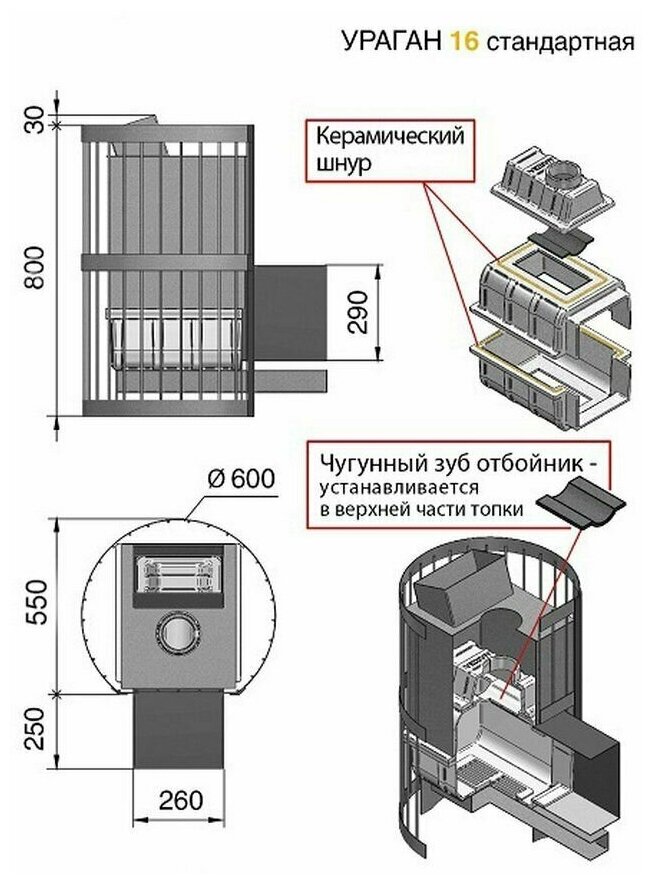 УРАГАН 16 стандартная

30

800

290

Керамический шнур

Ø 600

550

250

260

Чугунный зуб отбойник - устанавливается в верхней части топки