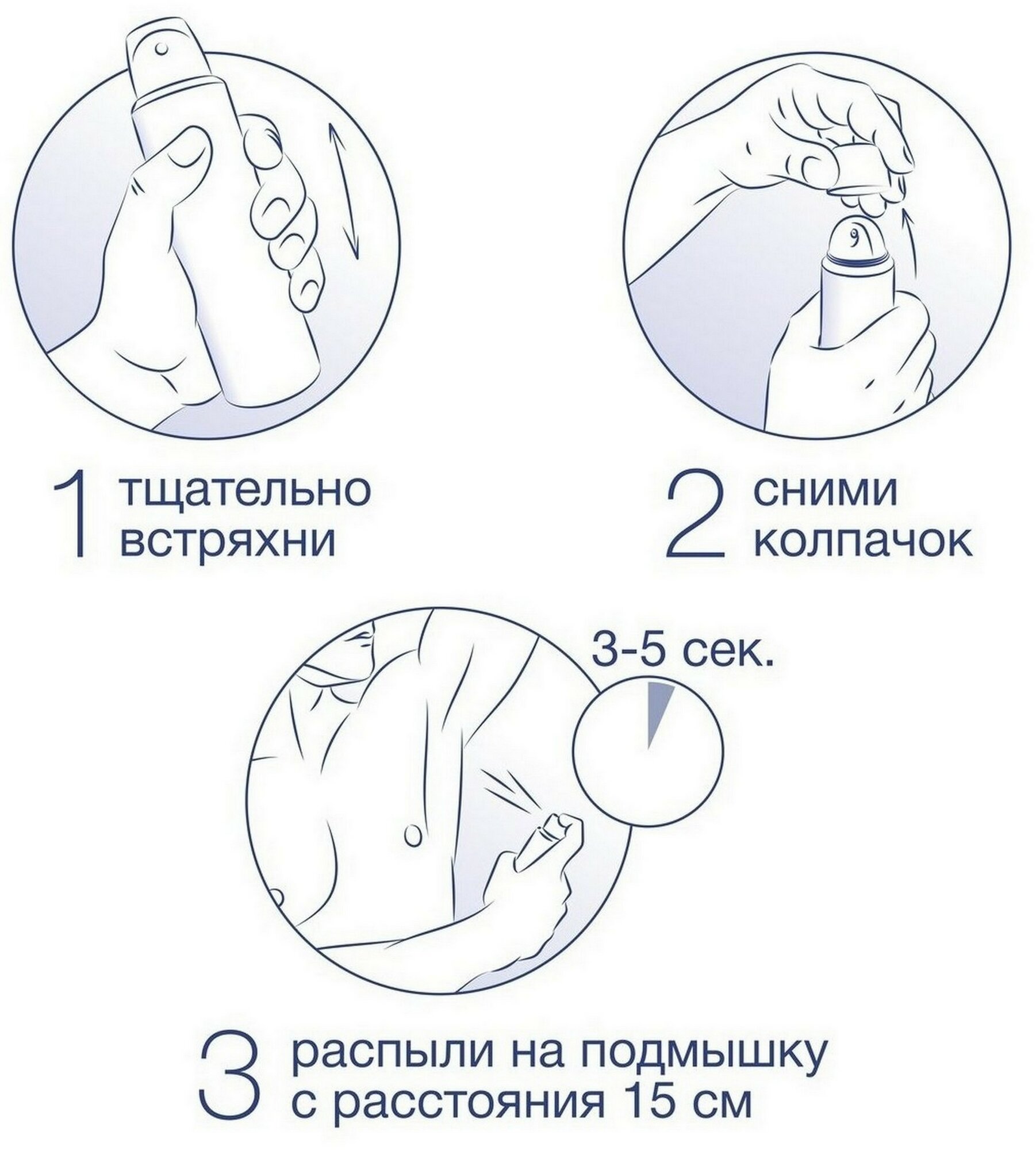 1 тщательно встряхни

2 сними колпачок

3-5 сек.

3 распыли на подмышку с расстояния 15 см