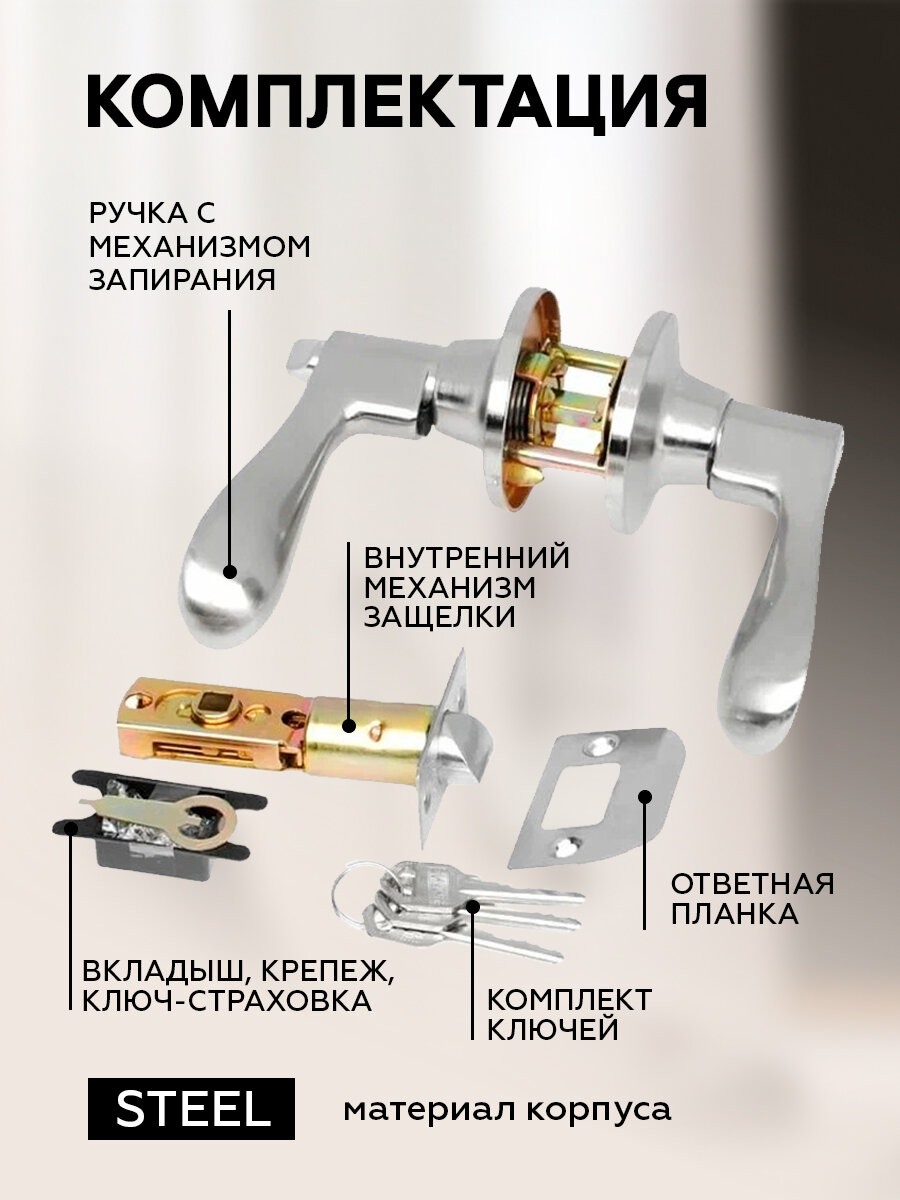 КОМПЛЕКТАЦИЯ

РУЧКА С МЕХАНИЗМОМ ЗАПИРАНИЯ

ВНУТРЕННИЙ МЕХАНИЗМ ЗАЩЕЛКИ

ОТВЕТНАЯ ПЛАНКА

ВКЛАДЫШ, КРЕПЕЖ, КЛЮЧ-СТРАХОВКА

КОМПЛЕКТ КЛЮЧЕЙ

STEEL

материал корпуса