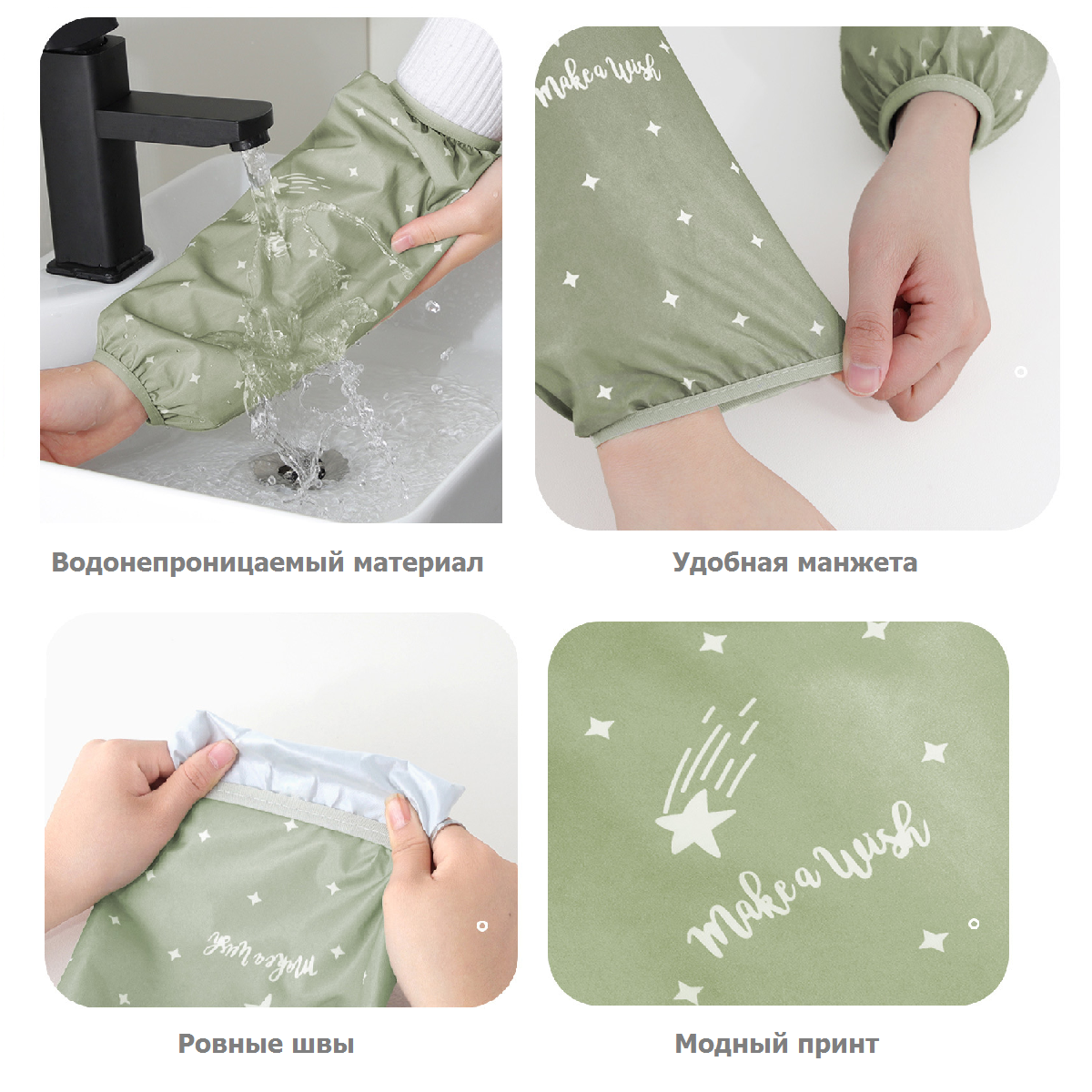 Make a Wish

Водонепроницаемый материал

Удобная манжета

Make a Wish

Make a Wish

Ровные швы

Модный принт