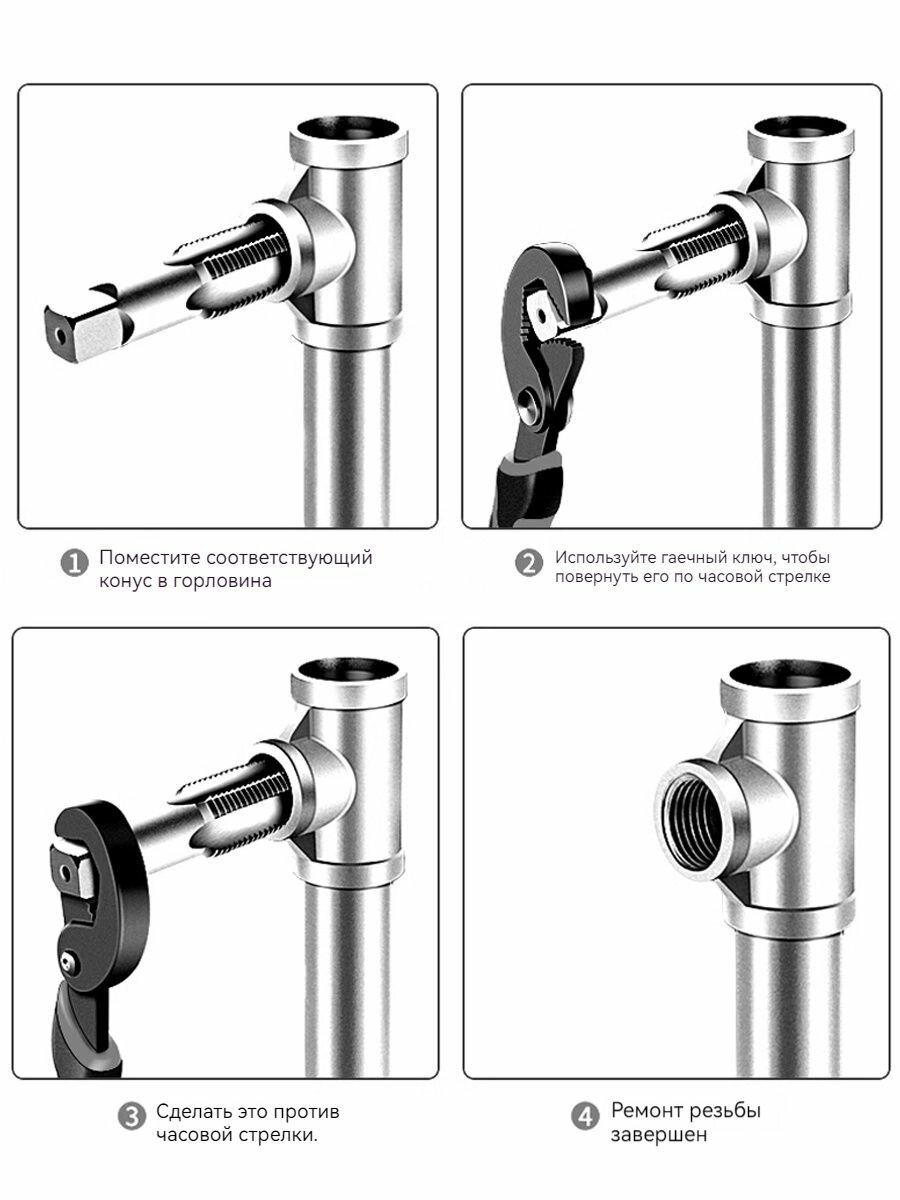 1 Поместите соответствующий конус в горловина

2 Используйте гаечный ключ, чтобы повернуть его по часовой стрелке

3 Сделать это против часовой стрелки.

4 Ремонт резьбы завершен