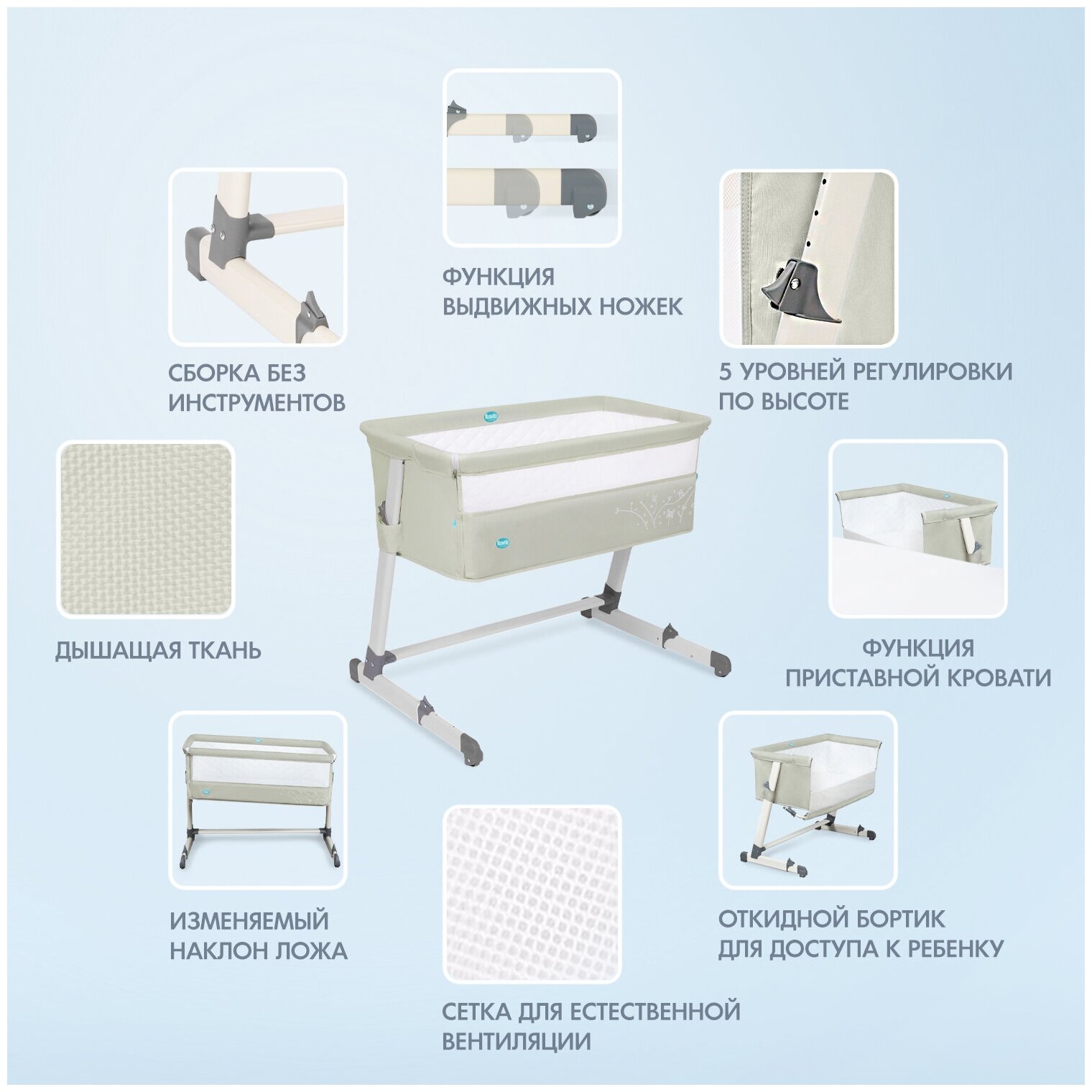 ФУНКЦИЯ ВЫДВИЖНЫХ НОЖЕК

СБОРКА БЕЗ ИНСТРУМЕНТОВ

5 УРОВНЕЙ РЕГУЛИРОВКИ ПО ВЫСОТЕ

ДЫШАЩАЯ ТКАНЬ

ФУНКЦИЯ ПРИСТАВНОЙ КРОВАТИ

ИЗМЕНЯЕМЫЙ НАКЛОН ЛОЖА

ОТКИДНОЙ БОРТИК ДЛЯ ДОСТУПА К РЕБЕНКУ

СЕТКА ДЛЯ ЕСТЕСТВЕННОЙ ВЕНТИЛЯЦИИ