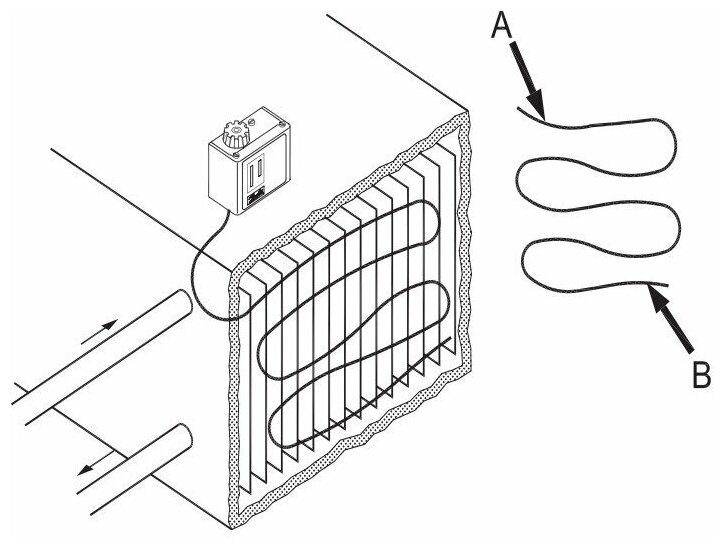 A

B