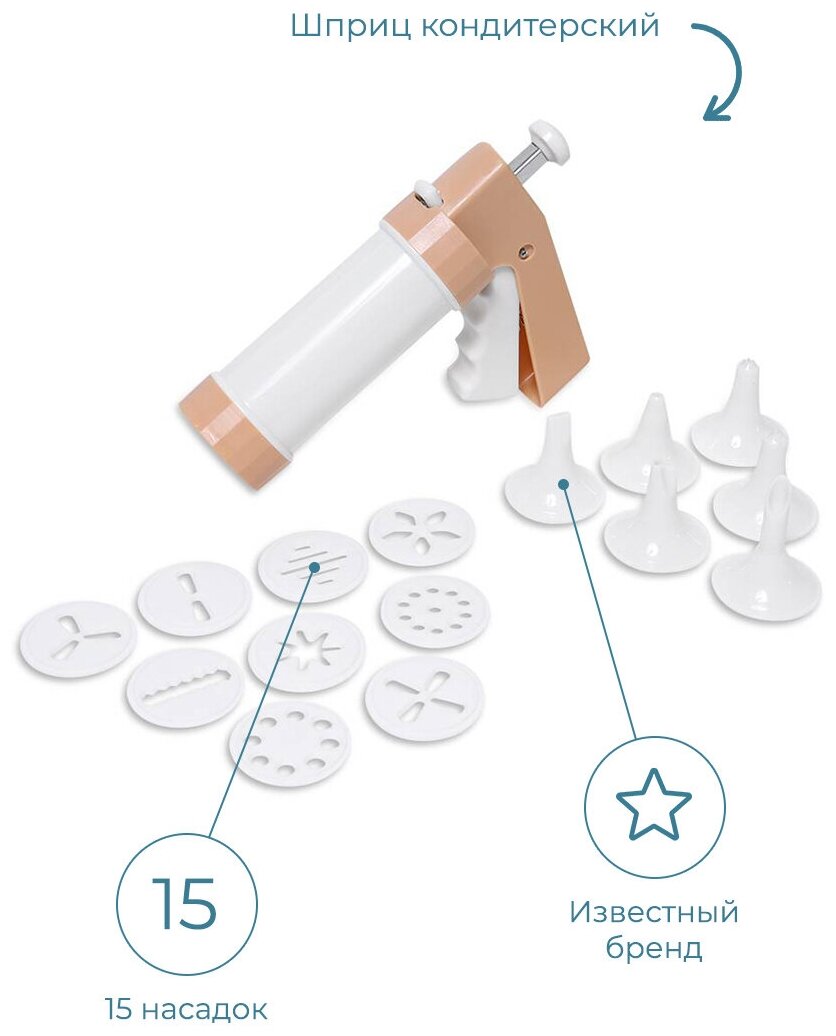 Шприц кондитерский

15

15 насадок

Известный бренд