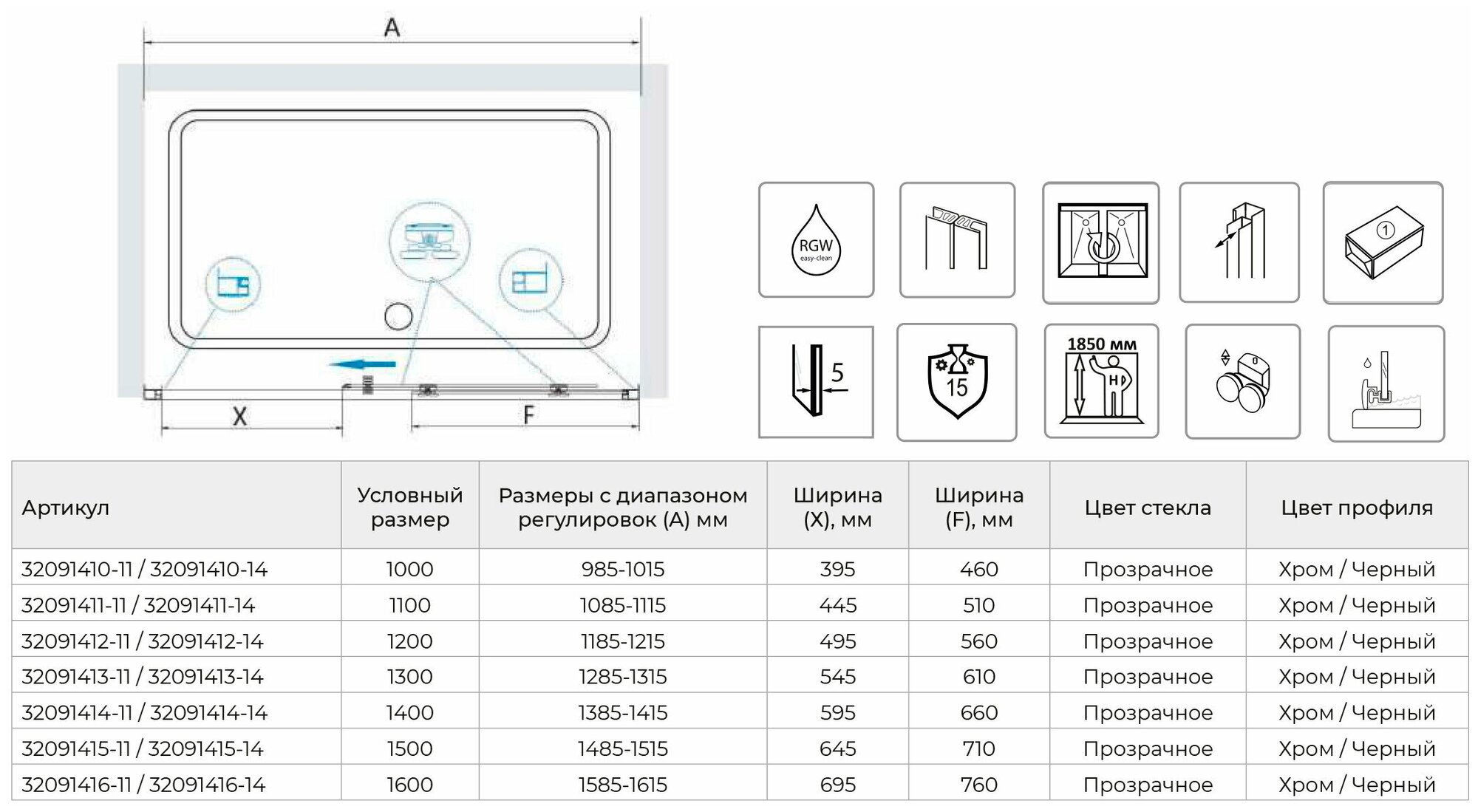 A

X

F

RGW
easy-clean

①

5

15

1850 мм

H

| Артикул | Условный размер | Размеры с диапазоном регулировок (А) мм | Ширина (X), мм | Ширина (F), мм | Цвет стекла | Цвет профиля |
|---|---|---|---|---|---|---|
| 32091410-11 / 32091410-14 | 1000 | 985-1015 | 395 | 460 | Прозрачное | Хром / Черный |
| 32091411-11 / 32091411-14 | 1100 | 1085-1115 | 445 | 510 | Прозрачное | Хром / Черный |
| 32091412-11 / 32091412-14 | 1200 | 1185-1215 | 495 | 560 | Прозрачное | Хром / Черный |
| 32091413-11 / 32091413-14 | 1300 | 1285-1315 | 545 | 610 | Прозрачное | Хром / Черный |
| 32091414-11 / 32091414-14 | 1400 | 1385-1415 | 595 | 660 | Прозрачное | Хром / Черный |
| 32091415-11 / 32091415-14 | 1500 | 1485-1515 | 645 | 710 | Прозрачное | Хром / Черный |
| 32091416-11 / 32091416-14 | 1600 | 1585-1615 | 695 | 760 | Прозрачное | Хром / Черный |