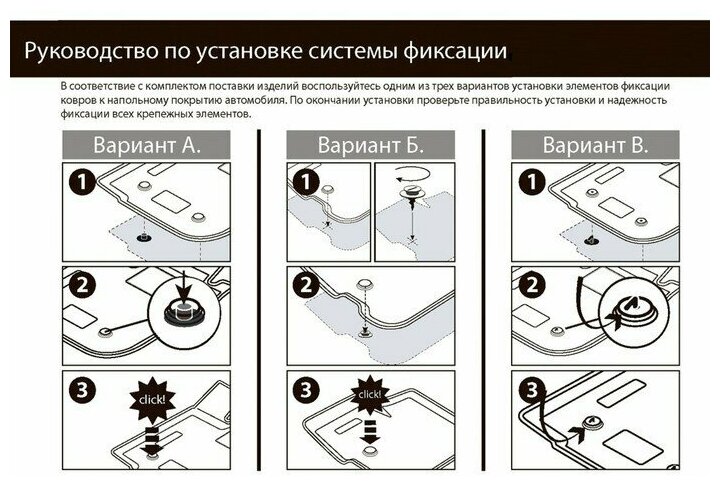 Руководство по установке системы фиксации

В соответствие с комплектом поставки изделий воспользуйтесь одним из трех вариантов установки элементов фиксации ковров к напольному покрытию автомобиля. По окончании установки проверьте правильность установки и надежность фиксации всех крепежных элементов.

Вариант А.

1

2

3

click!

Вариант Б.

1

2

3

click!

Вариант В.

1

2

3