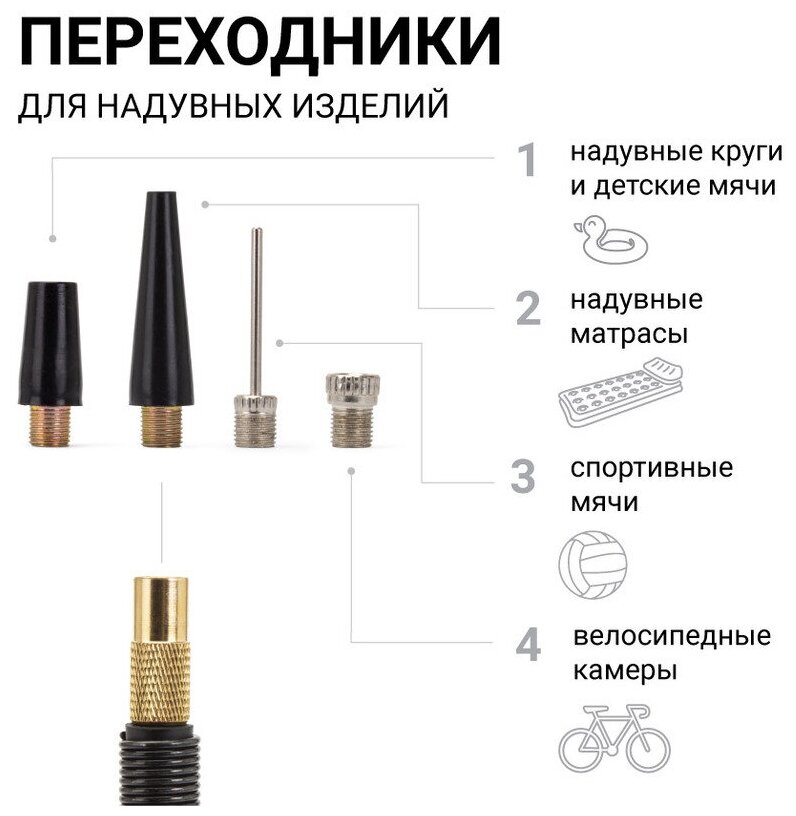 ПЕРЕХОДНИКИ
ДЛЯ НАДУВНЫХ ИЗДЕЛИЙ

1 надувные круги и детские мячи

2 надувные матрасы

3 спортивные мячи

4 велосипедные камеры