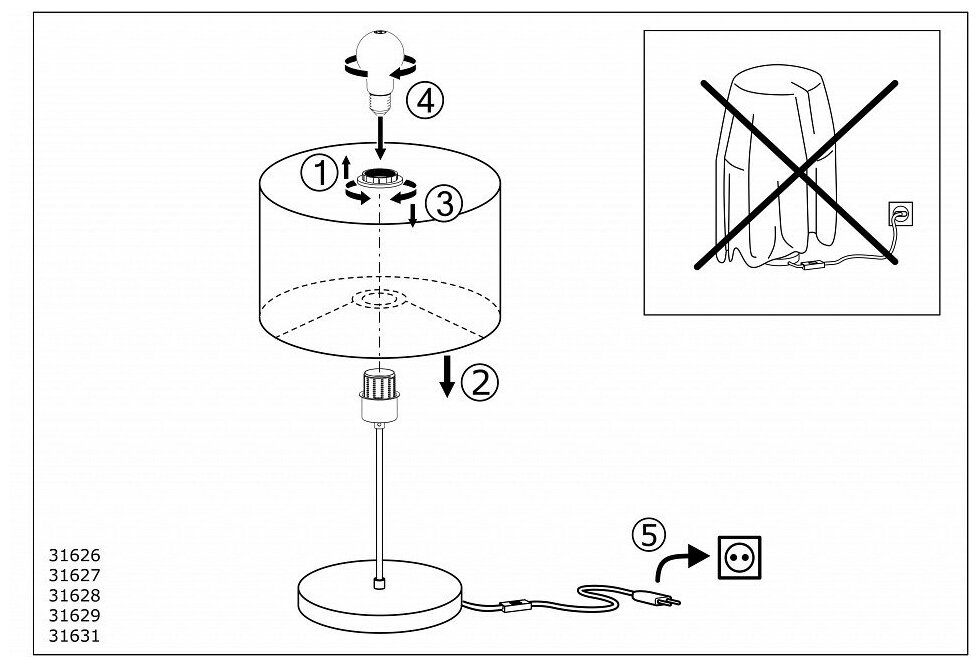 ④
①
③
②
⑤

31626
31627
31628
31629
31631