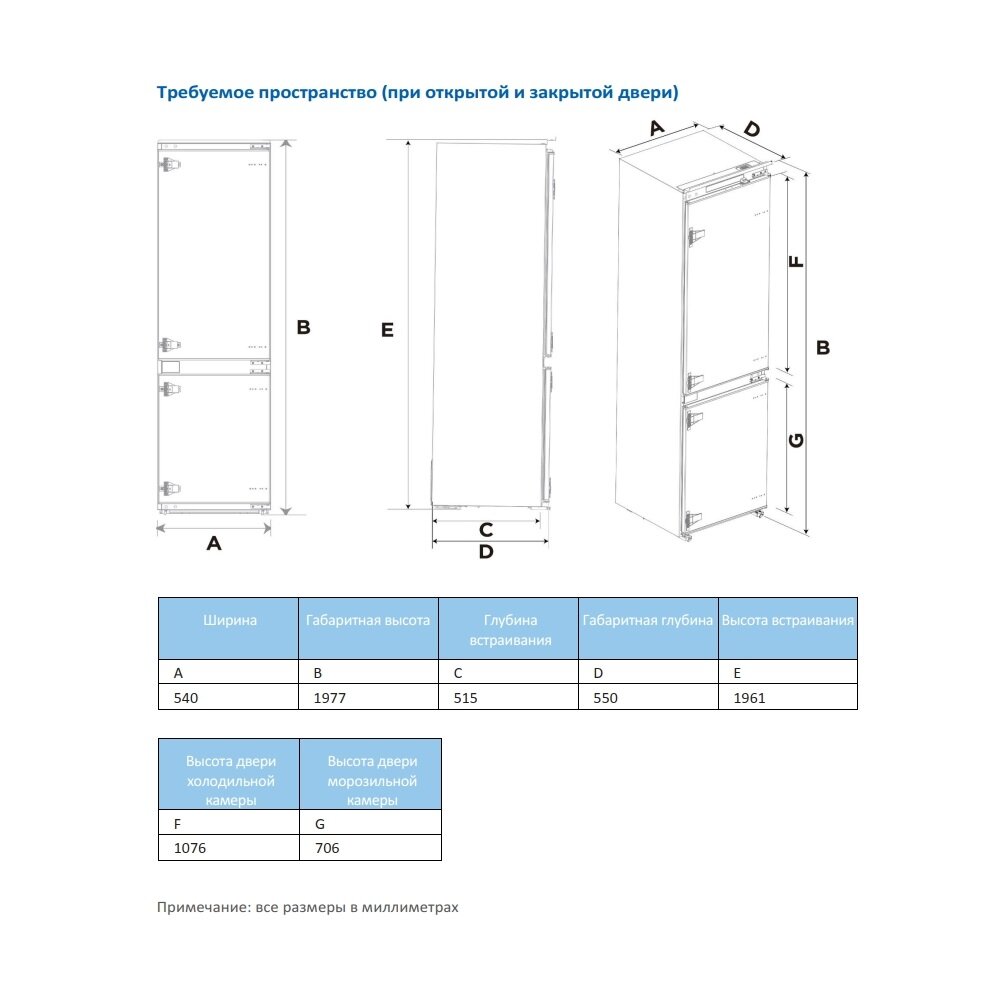 Требуемое пространство (при открытой и закрытой двери)

B

A

E

C

D

A

D

F

B

G

| Ширина | Габаритная высота | Глубина встраивания | Габаритная глубина | Высота встраивания |
|---|---|---|---|---|
| A | B | C | D | E |
| 540 | 1977 | 515 | 550 | 1961 |

| Высота двери холодильной камеры | Высота двери морозильной камеры |
|---|---|
| F | G |
| 1076 | 706 |

Примечание: все размеры в миллиметрах