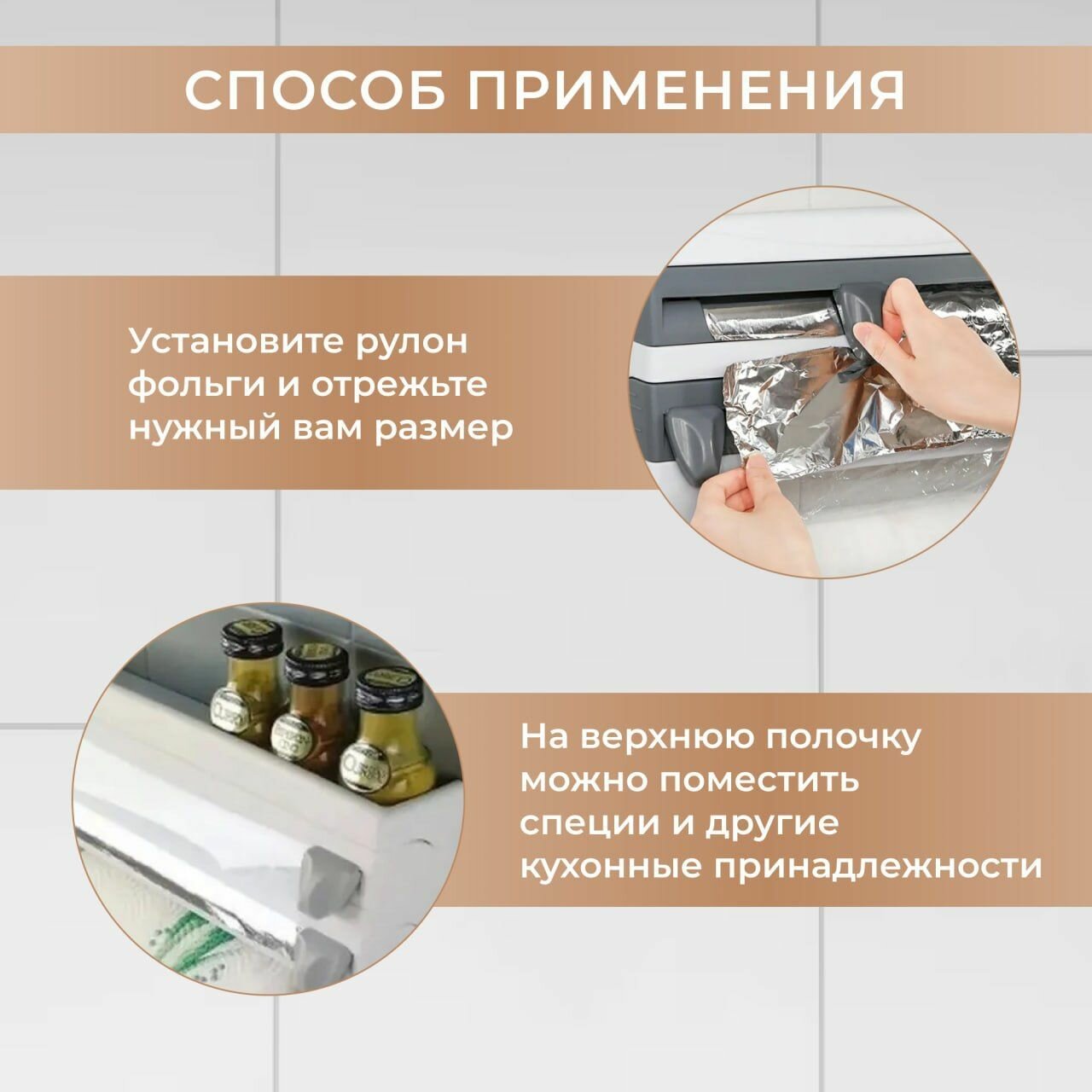 СПОСОБ ПРИМЕНЕНИЯ

Установите рулон фольги и отрежьте нужный вам размер

На верхнюю полочку можно поместить специи и другие кухонные принадлежности