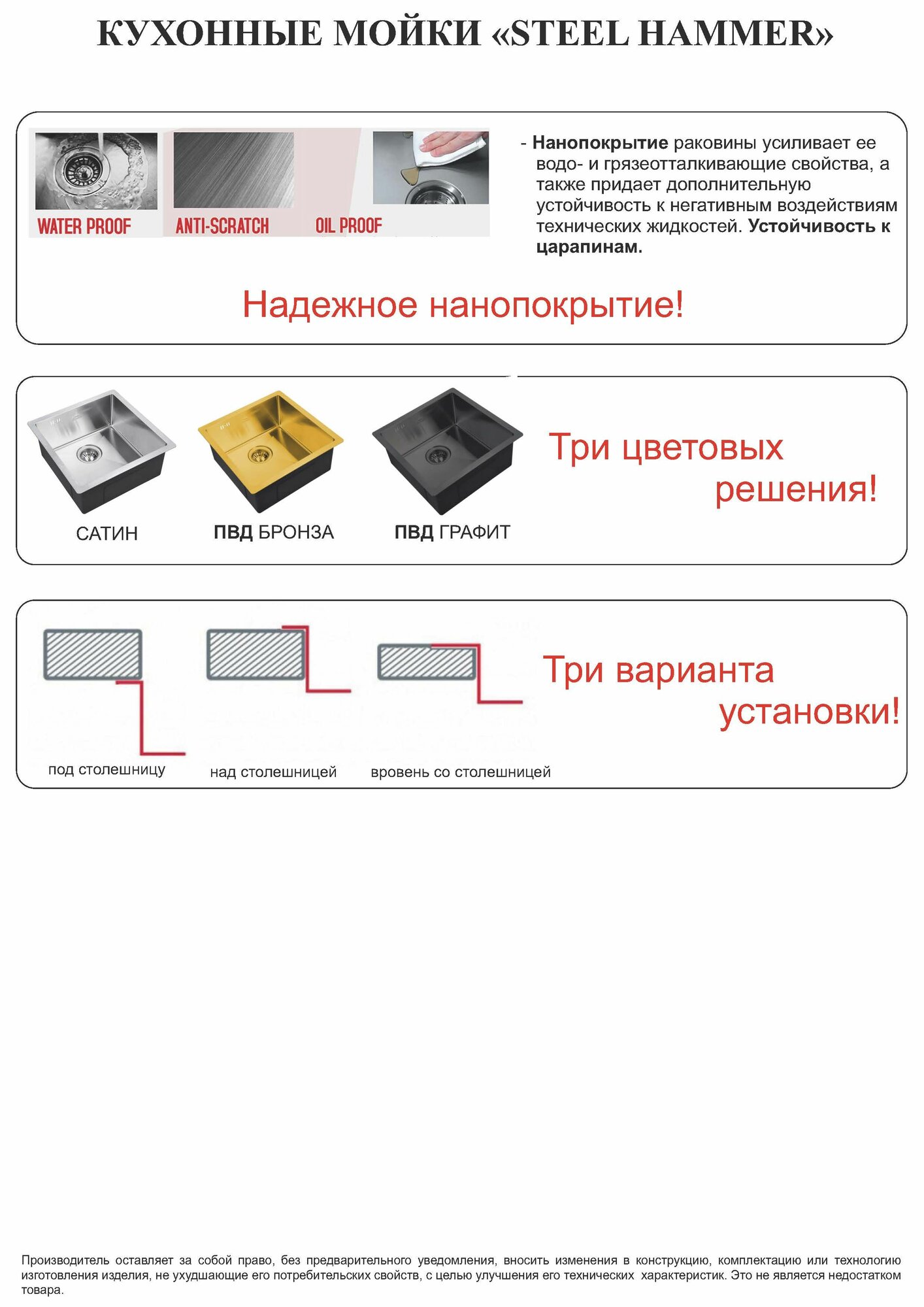 КУХОННЫЕ МОЙКИ «STEEL HAMMER»

WATER PROOF ANTI-SCRATCH OIL PROOF

- Нанопокрытие раковины усиливает ее водо- и грязеотталкивающие свойства, а также придает дополнительную устойчивость к негативным воздействиям технических жидкостей. Устойчивость к царапинам.

Надежное нанопокрытие!

САТИН

ПВД БРОНЗА

ПВД ГРАФИТ

Три цветовых решения!

под столешницу

над столешницей

вровень со столешницей

Три варианта установки!

Производитель оставляет за собой право, без предварительного уведомления, вносить изменения в конструкцию, комплектацию или технологию изготовления изделия, не ухудшающие его потребительских свойств, с целью улучшения его технических характеристик. Это не является недостатком товара.