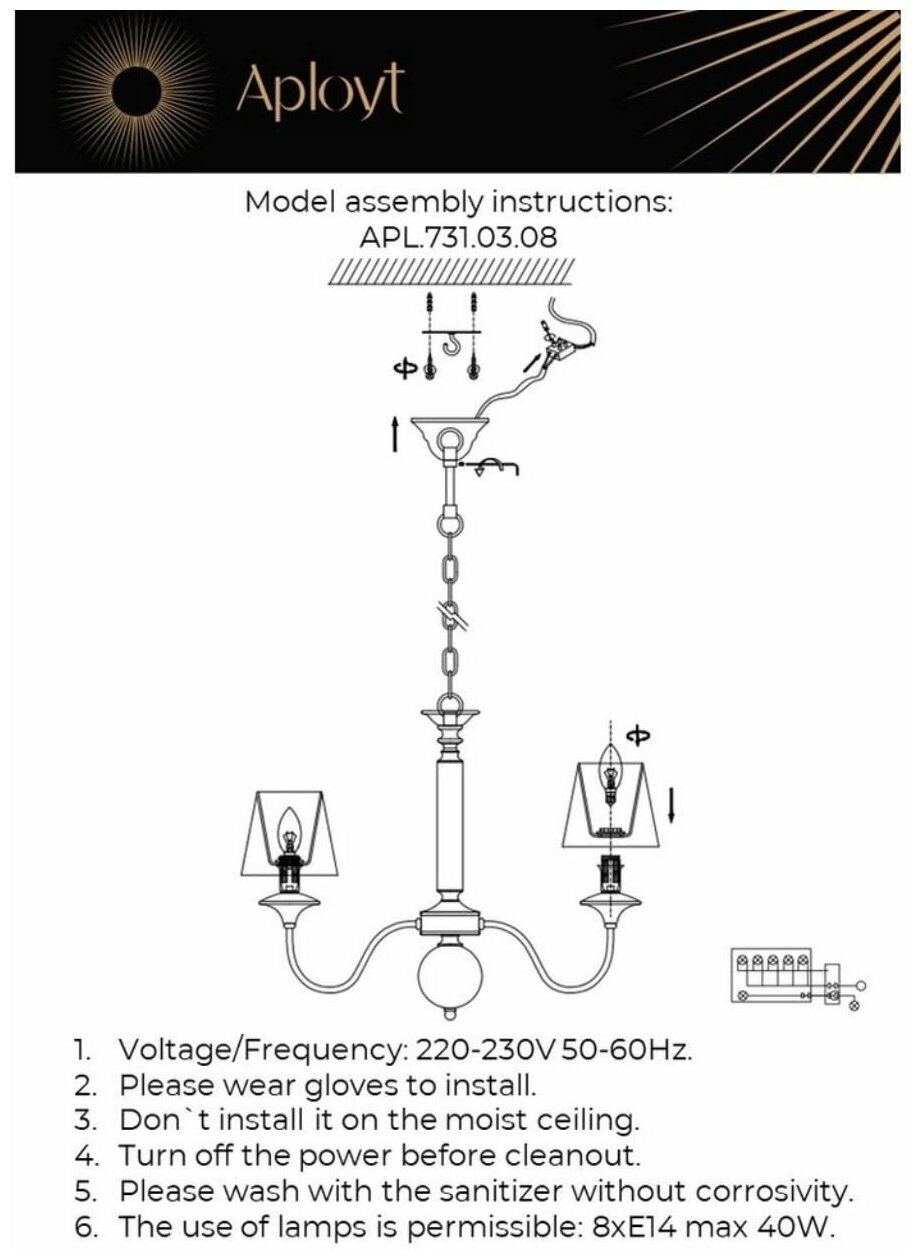 Aployt

Model assembly instructions:
APL.731.03.08

1. Voltage/Frequency: 220-230V 50-60Hz.
2. Please wear gloves to install.
3. Don`t install it on the moist ceiling.
4. Turn off the power before cleanout.
5. Please wash with the sanitizer without corrosivity.
6. The use of lamps is permissible: 8xE14 max 40W.