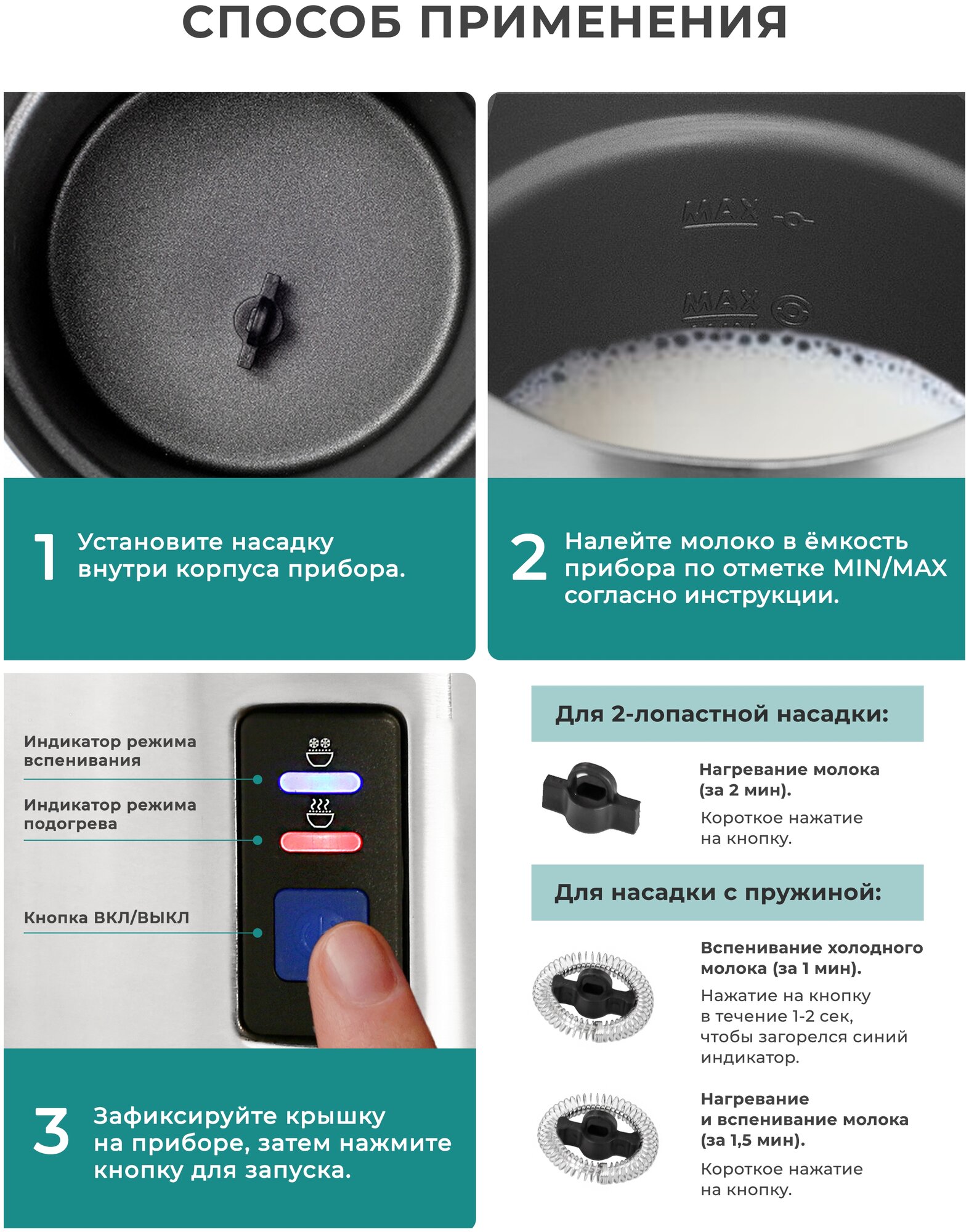 СПОСОБ ПРИМЕНЕНИЯ

MAX

MAX

1 Установите насадку внутри корпуса прибора.

2 Налейте молоко в ёмкость прибора по отметке MIN/MAX согласно инструкции.

Индикатор режима вспенивания

Индикатор режима подогрева

Кнопка ВКЛ/ВЫКЛ

3 Зафиксируйте крышку на приборе, затем нажмите кнопку для запуска.

Для 2-лопастной насадки:

Нагревание молока (за 2 мин).

Короткое нажатие на кнопку.

Для насадки с пружиной:

Вспенивание холодного молока (за 1 мин).

Нажатие на кнопку в течение 1-2 сек, чтобы загорелся синий индикатор.

Нагревание и вспенивание молока (за 1,5 мин).

Короткое нажатие на кнопку.