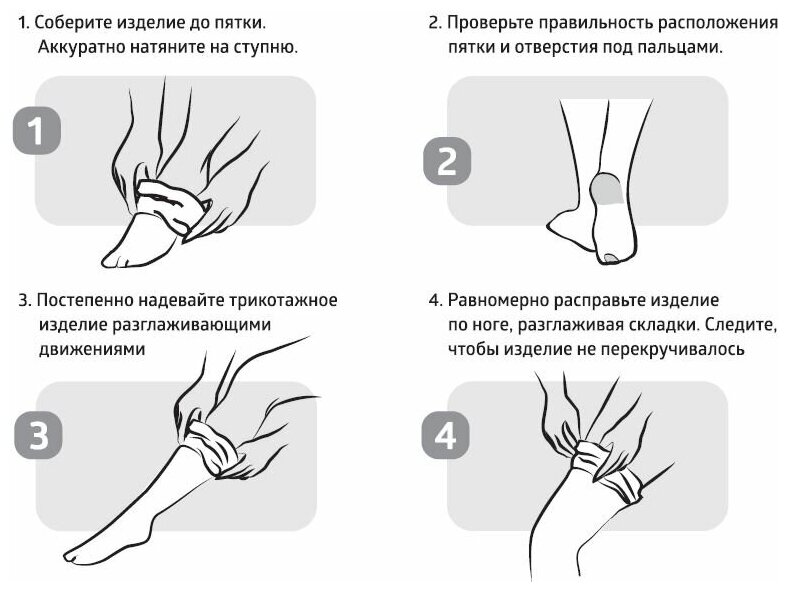 1. Соберите изделие до пятки. Аккуратно натяните на ступню.

1

2. Проверьте правильность расположения пятки и отверстия под пальцами.

2

3. Постепенно надевайте трикотажное изделие разглаживающими движениями

3

4. Равномерно расправьте изделие по ноге, разглаживая складки. Следите, чтобы изделие не перекручивалось

4