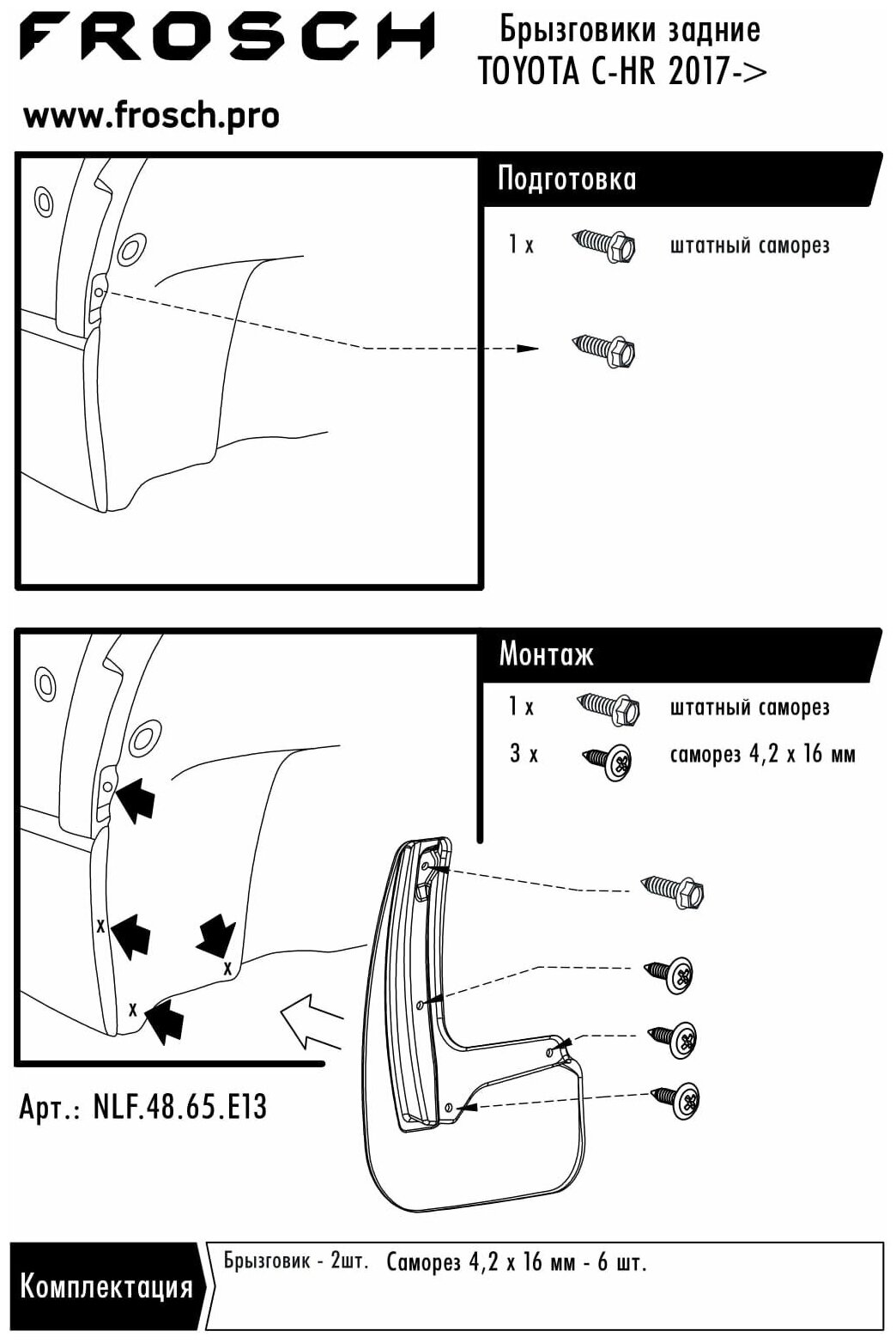 FROSCH

Брызговики задние
TOYOTA C-HR 2017->

www.frosch.pro

Подготовка

1 x штатный саморез

Монтаж

1 x штатный саморез
3 x саморез 4,2 x 16 мм

x
x
x

Арт.: NLF.48.65.E13

Комплектация

Брызговик - 2шт. Саморез 4,2 x 16 мм - 6 шт.