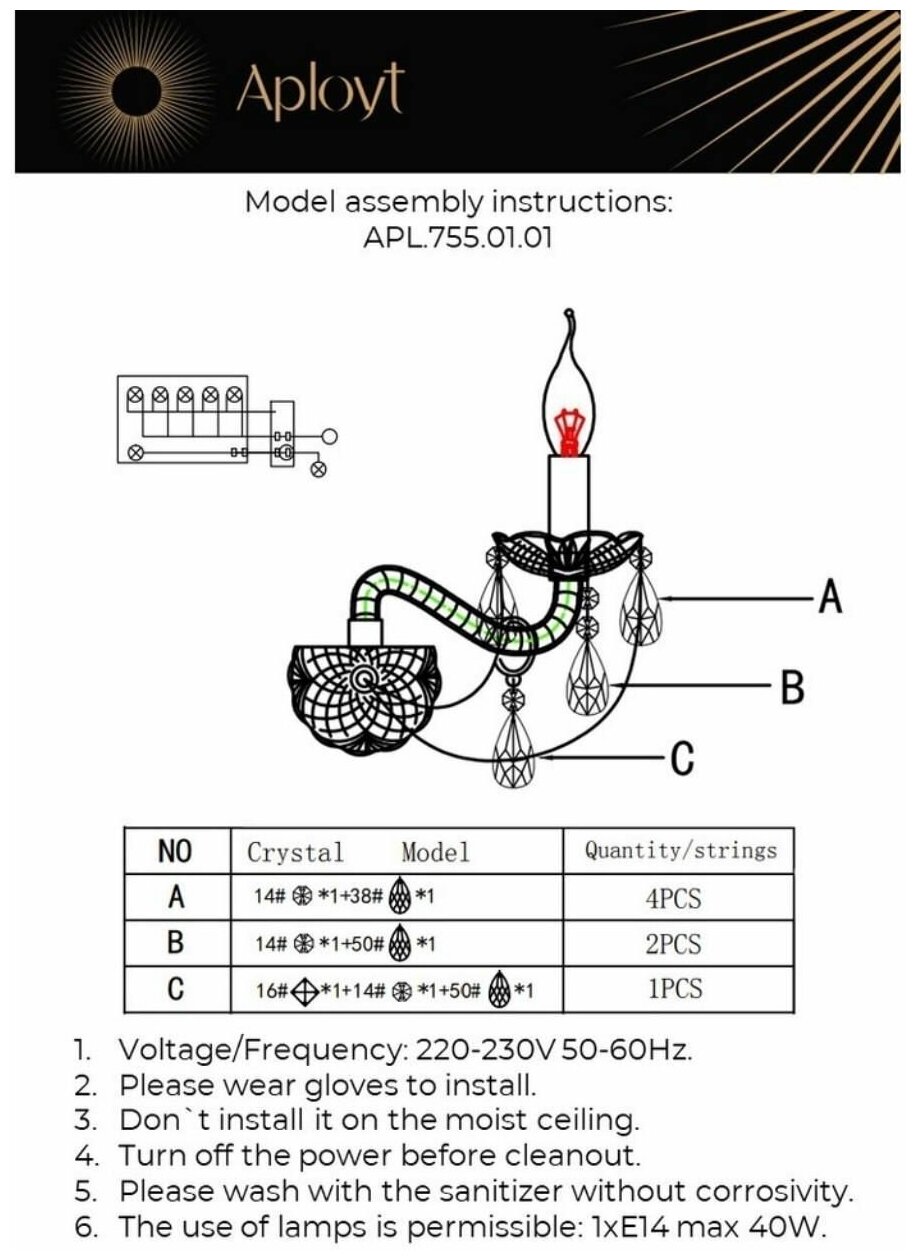 Aployt

Model assembly instructions:
APL.755.01.01

A

B

C

| NO | Crystal Model | Quantity/strings |
|---|---|---|
| A | 14# *1+38# *1 | 4PCS |
| B | 14# *1+50# *1 | 2PCS |
| C | 16# *1+14# *1+50# *1 | 1PCS |

1. Voltage/Frequency: 220-230V 50-60Hz.
2. Please wear gloves to install.
3. Don`t install it on the moist ceiling.
4. Turn off the power before cleanout.
5. Please wash with the sanitizer without corrosivity.
6. The use of lamps is permissible: 1xE14 max 40W.