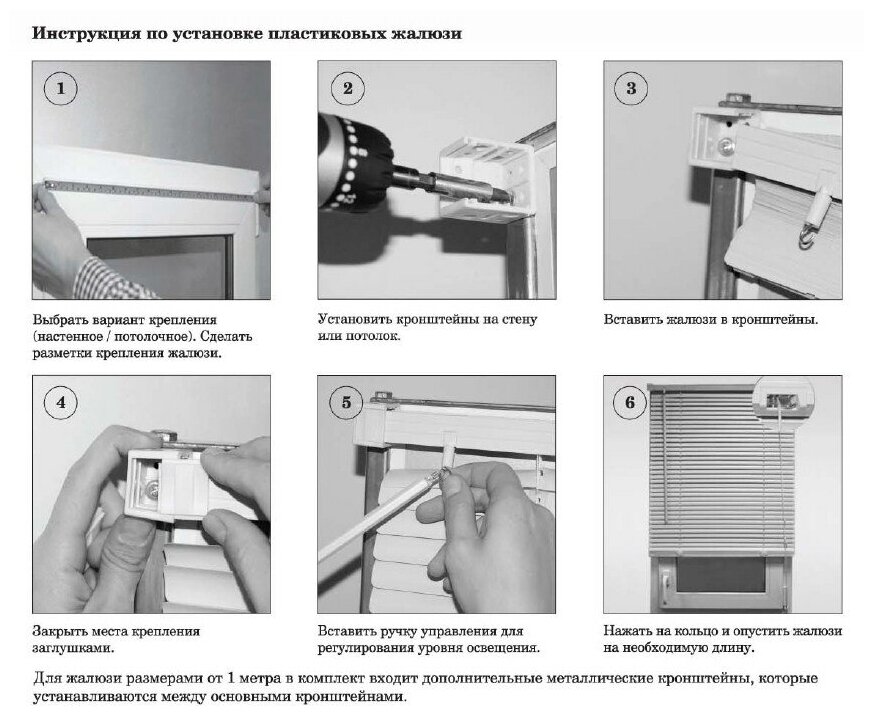 Инструкция по установке пластиковых жалюзи

1

Выбрать вариант крепления (настенное / потолочное). Сделать разметки крепления жалюзи.

2

Установить кронштейны на стену или потолок.

3

Вставить жалюзи в кронштейны.

4

Закрыть места крепления заглушками.

5

Вставить ручку управления для регулирования уровня освещения.

6

Нажать на кольцо и опустить жалюзи на необходимую длину.

Для жалюзи размерами от 1 метра в комплект входит дополнительные металлические кронштейны, которые устанавливаются между основными кронштейнами.