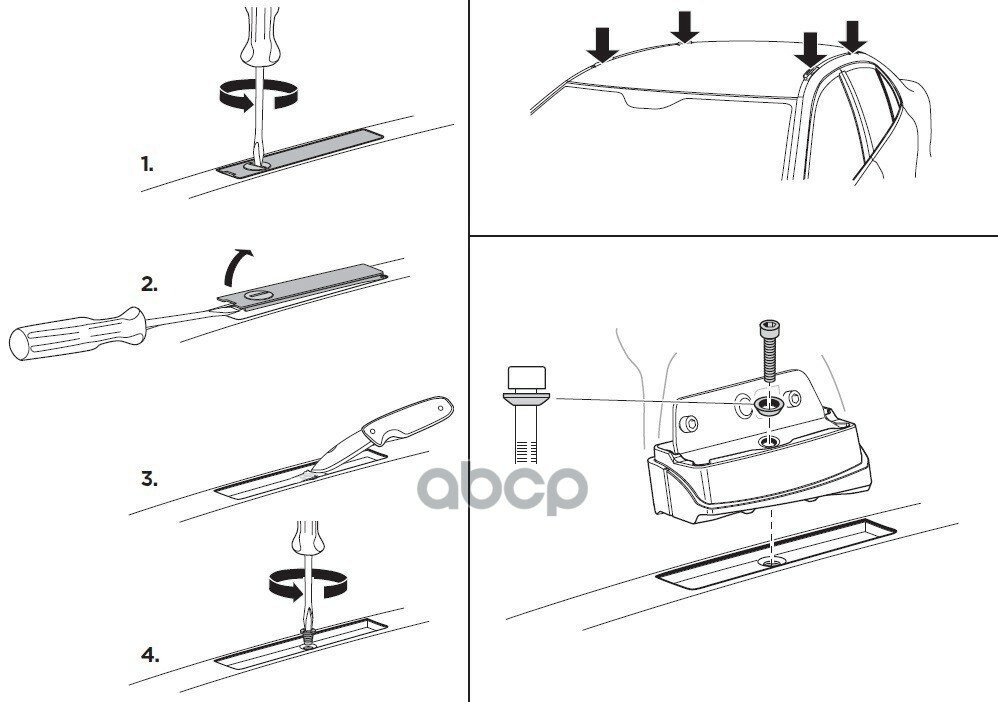 1.

2.

3.

4.

abcp