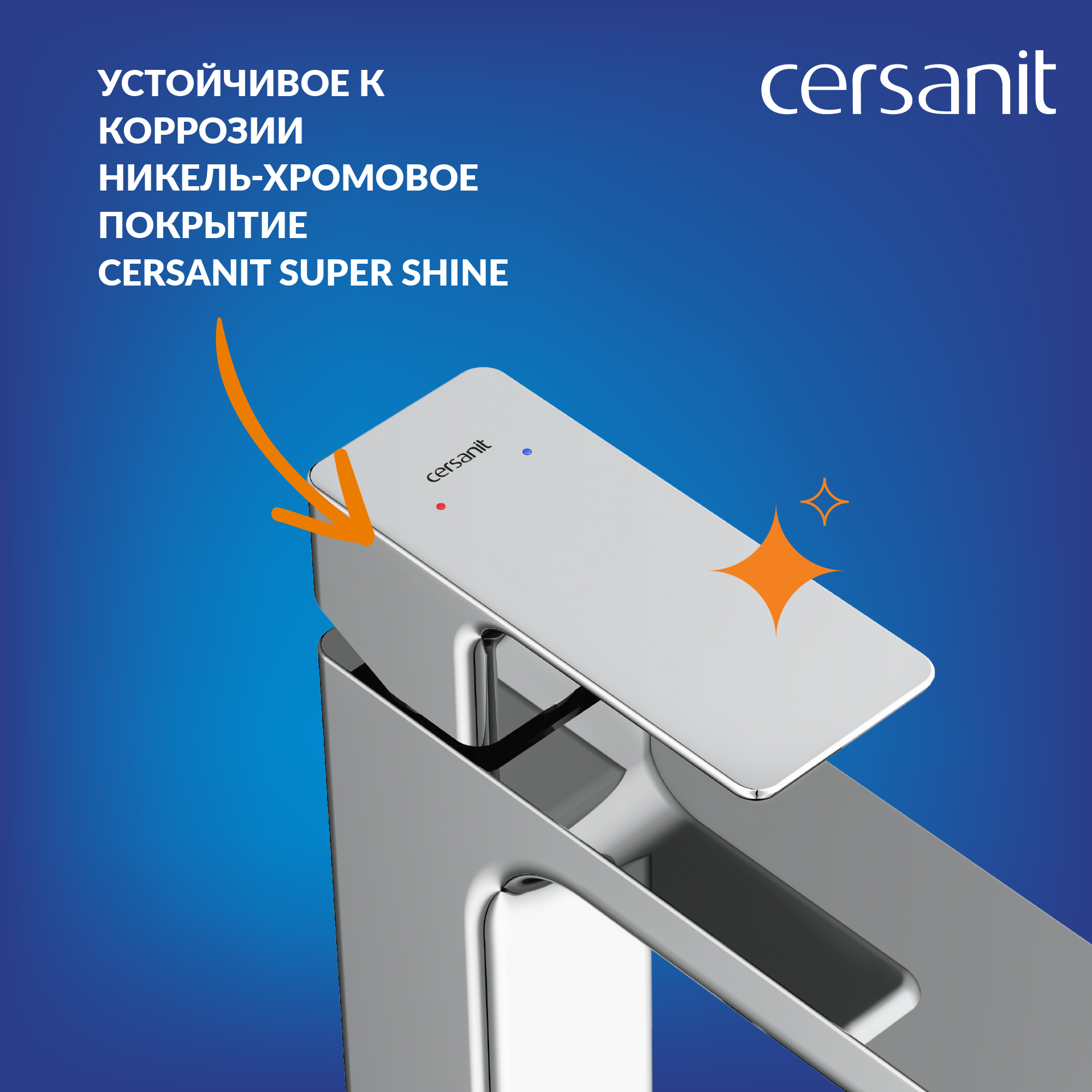 УСТОЙЧИВОЕ К КОРРОЗИИ НИКЕЛЬ-ХРОМОВОЕ ПОКРЫТИЕ CERSANIT SUPER SHINE

cersanit

cersanit